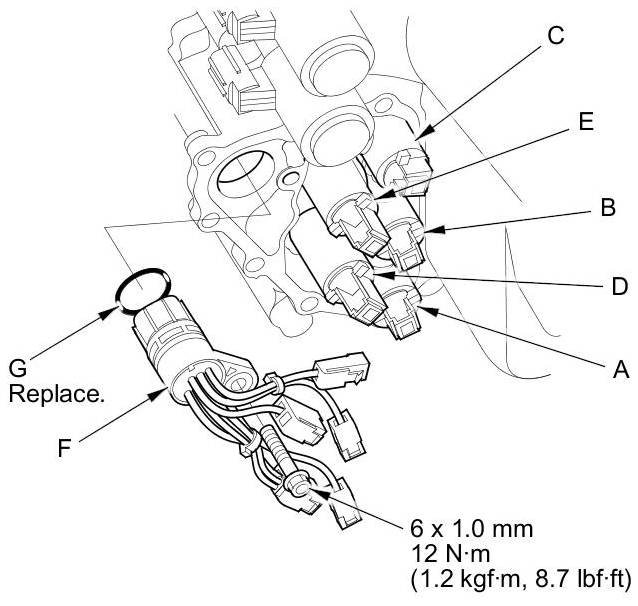 C
E
B
D
A
G
Replace.
F
6 x 1.0 mm
12 N·m
(1.2 kgf·m, 8.7 lbf·ft)