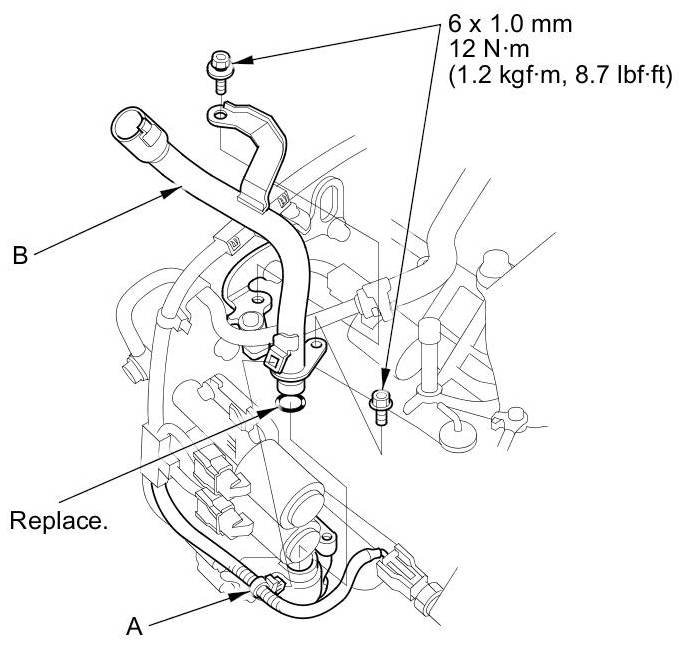 6 x 1.0 mm
12 N·m
(1.2 kgf·m, 8.7 lbf·ft)

B

Replace.

A