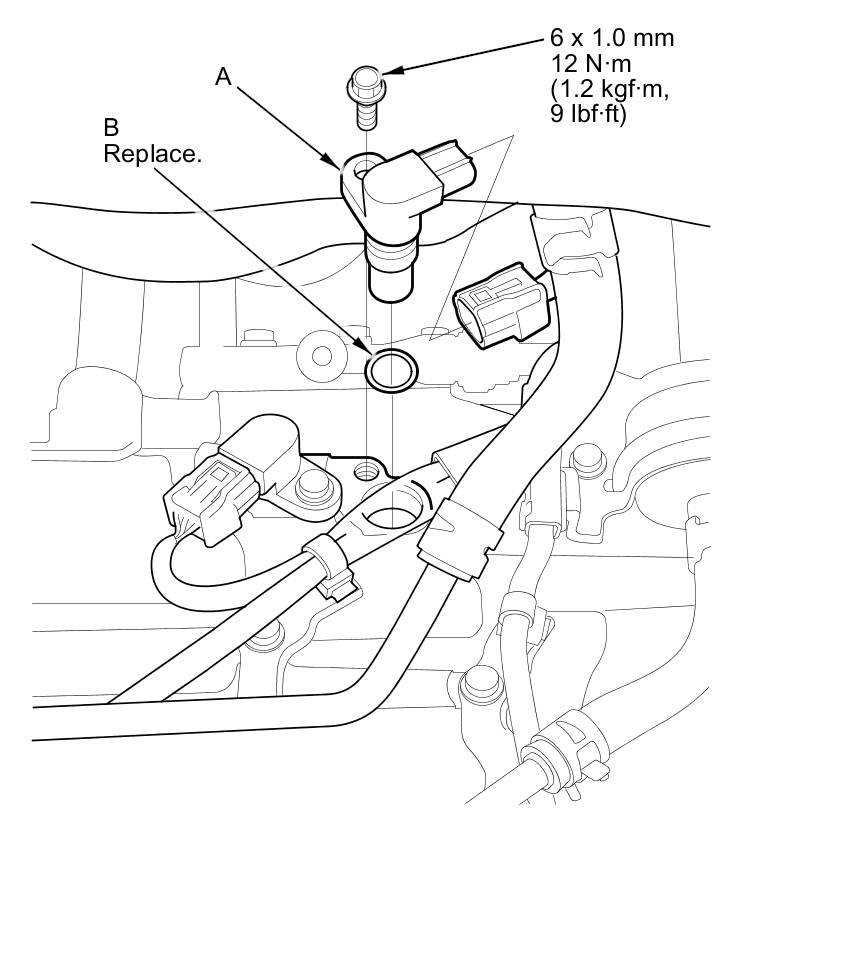 6 x 1.0 mm
12 N·m
(1.2 kgf·m,
9 lbf·ft)

A

B
Replace.