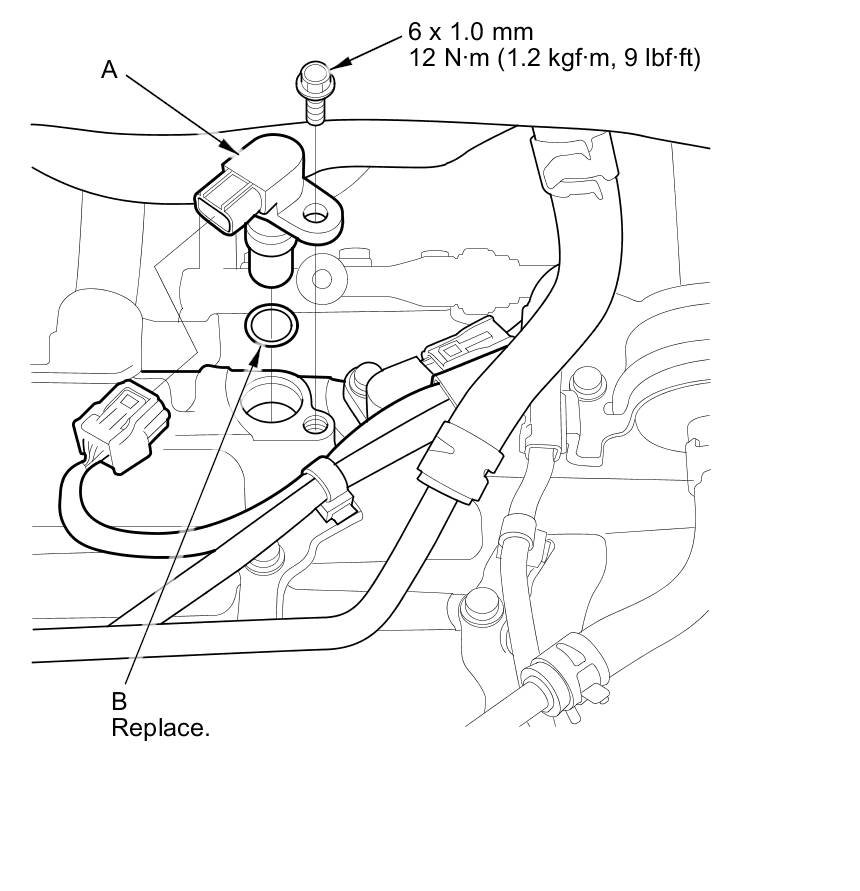 6 x 1.0 mm
12 N·m (1.2 kgf·m, 9 lbf·ft)

A

B
Replace.