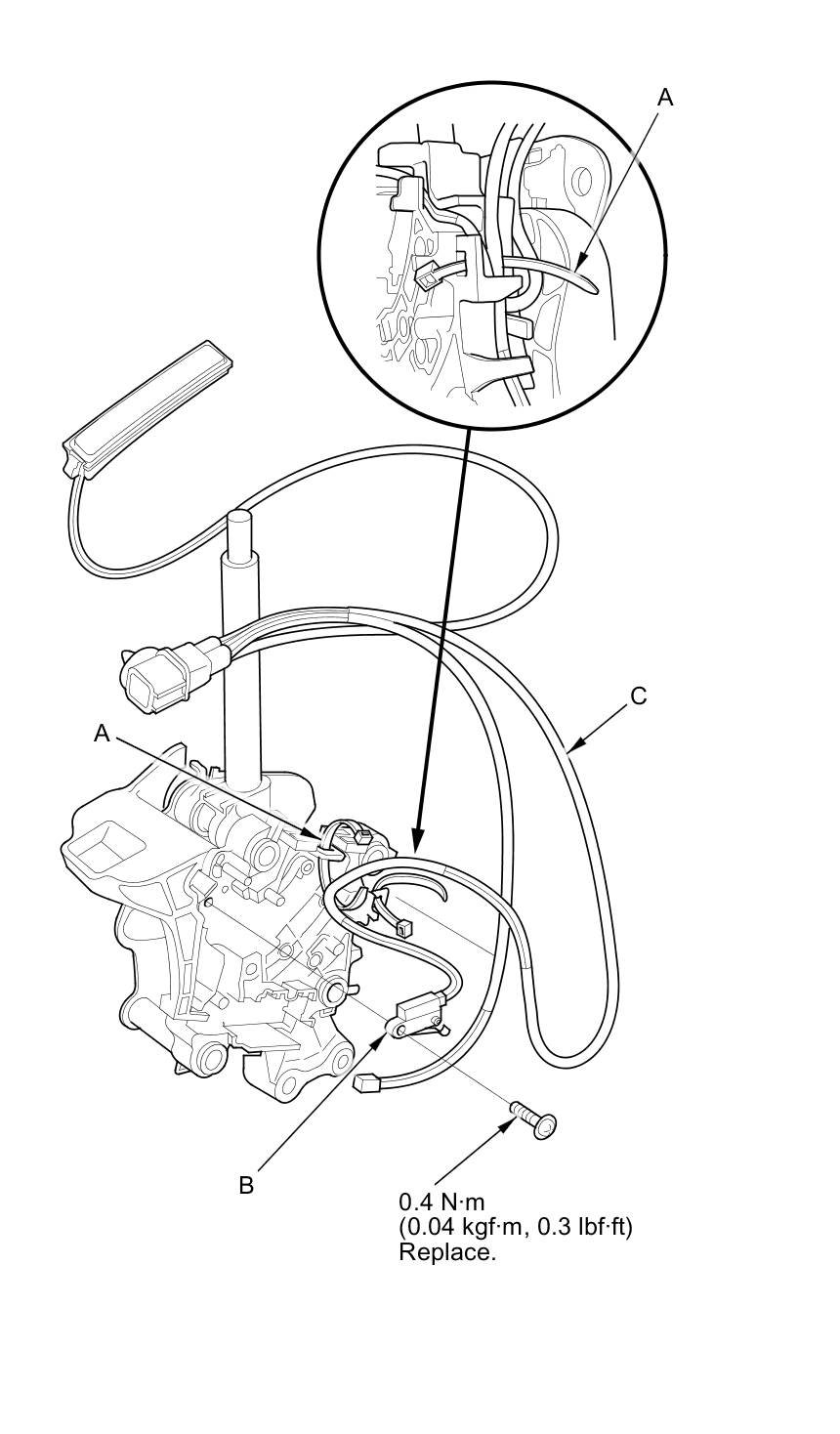 A

C

A

B

0.4 N·m
(0.04 kgf·m, 0.3 lbf·ft)
Replace.