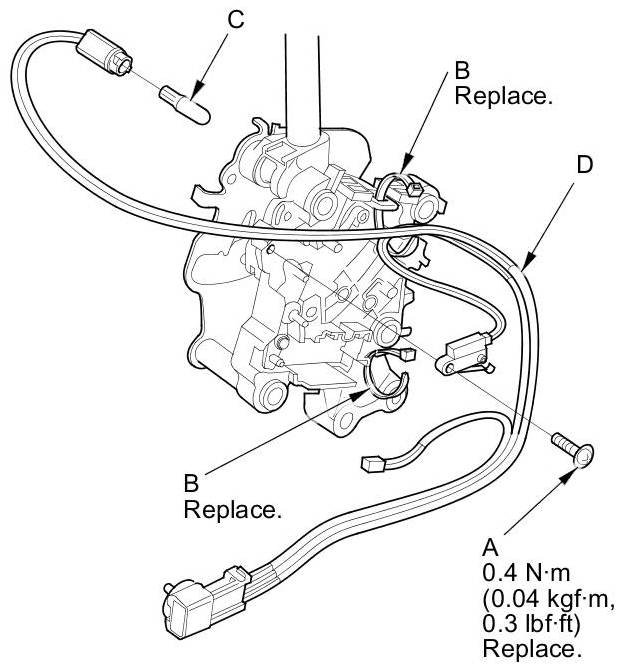 C

B
Replace.

D

B
Replace.

A
0.4 N·m
(0.04 kgf·m,
0.3 lbf·ft)
Replace.