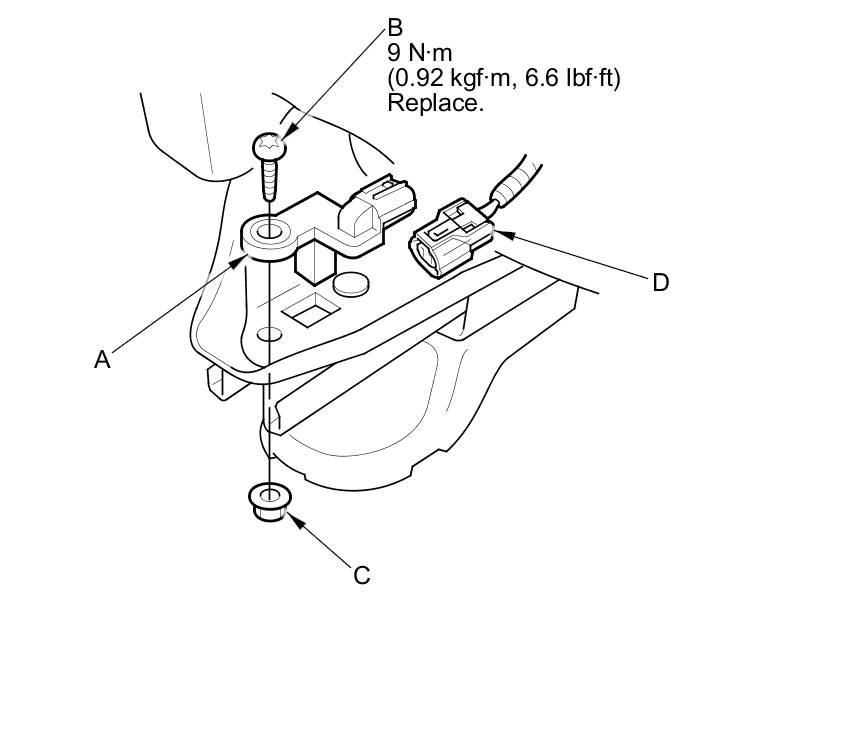 B
9 N·m
(0.92 kgf·m, 6.6 lbf·ft)
Replace.

D

A

C