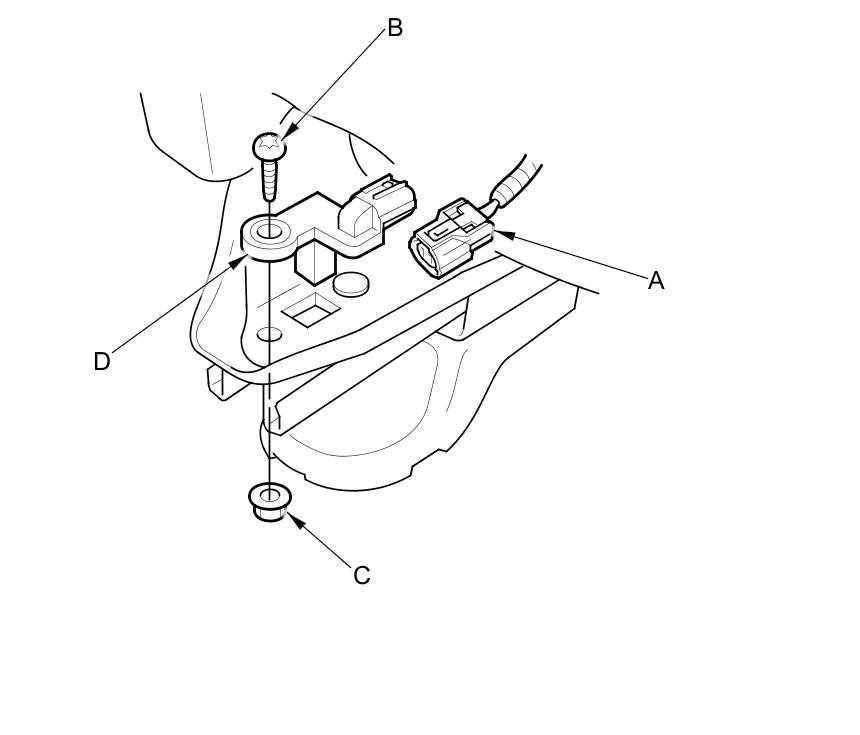 B
A
D
C