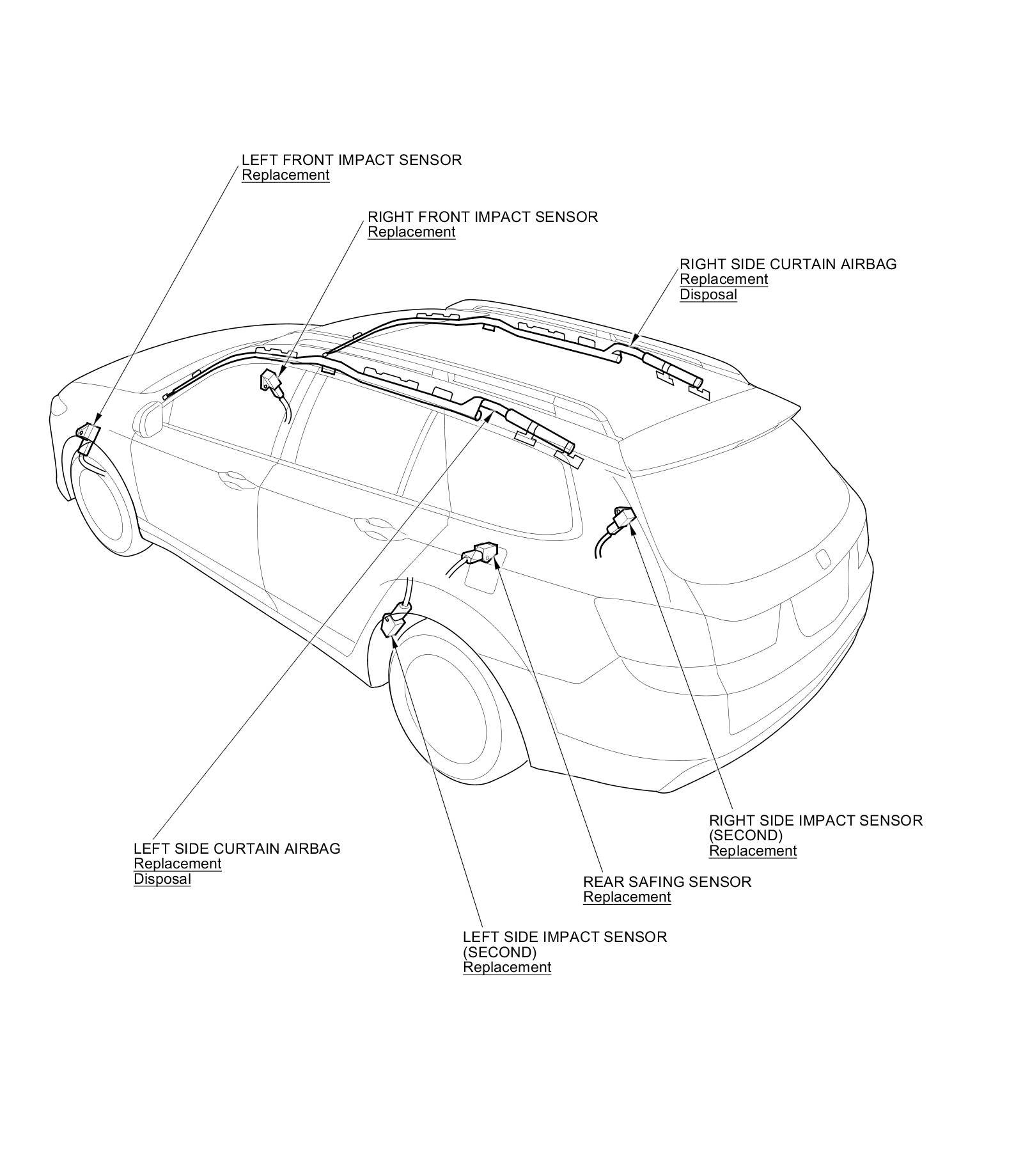 LEFT FRONT IMPACT SENSOR
Replacement

RIGHT FRONT IMPACT SENSOR
Replacement

RIGHT SIDE CURTAIN AIRBAG
Replacement
Disposal

RIGHT SIDE IMPACT SENSOR
(SECOND)
Replacement

LEFT SIDE CURTAIN AIRBAG
Replacement
Disposal

REAR SAFING SENSOR
Replacement

LEFT SIDE IMPACT SENSOR
(SECOND)
Replacement