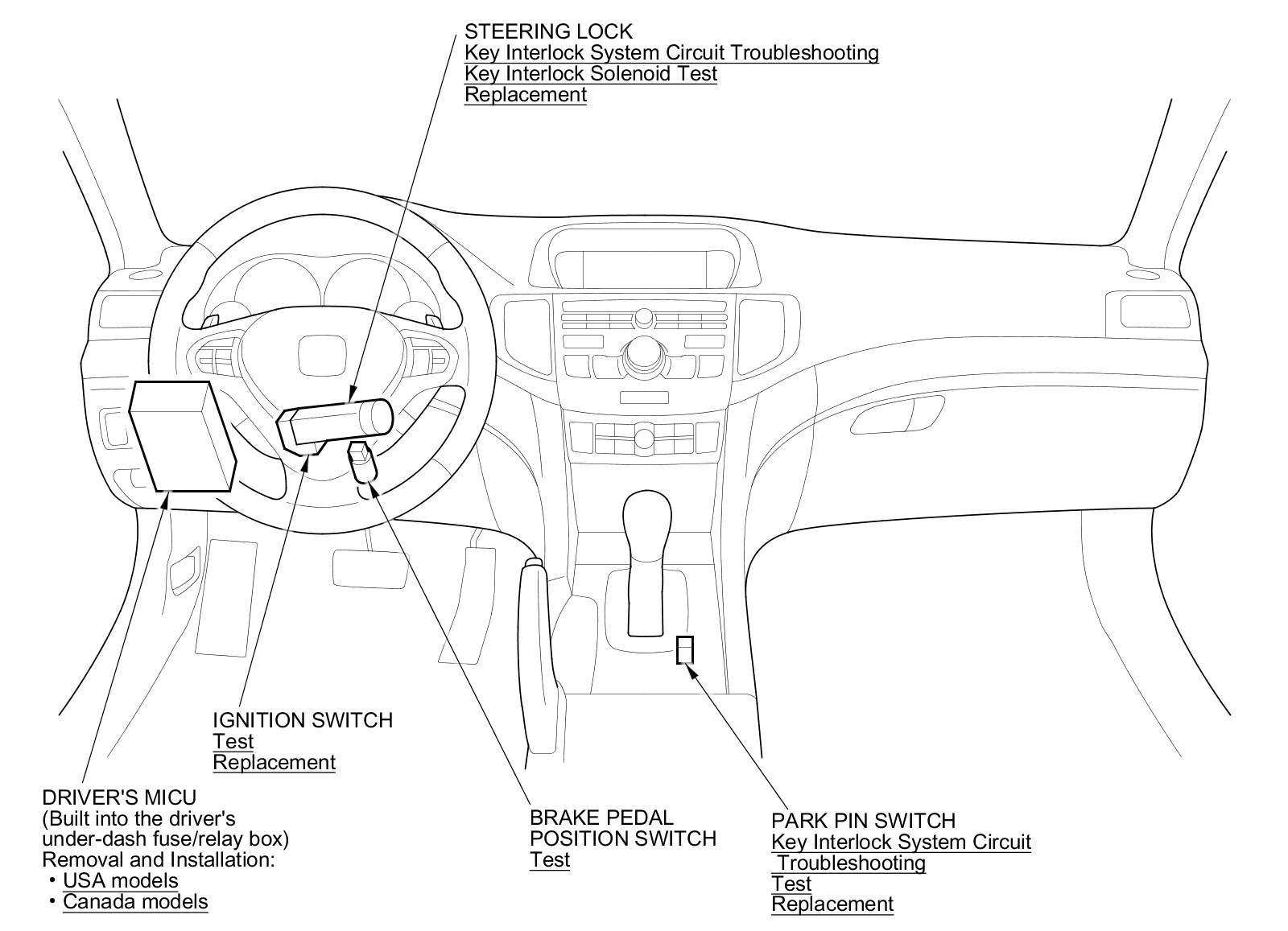 STEERING LOCK
Key Interlock System Circuit Troubleshooting
Key Interlock Solenoid Test
Replacement

IGNITION SWITCH
Test
Replacement

DRIVER'S MICU
(Built into the driver's under-dash fuse/relay box)
Removal and Installation:
• USA models
• Canada models

BRAKE PEDAL POSITION SWITCH
Test

PARK PIN SWITCH
Key Interlock System Circuit Troubleshooting
Test
Replacement