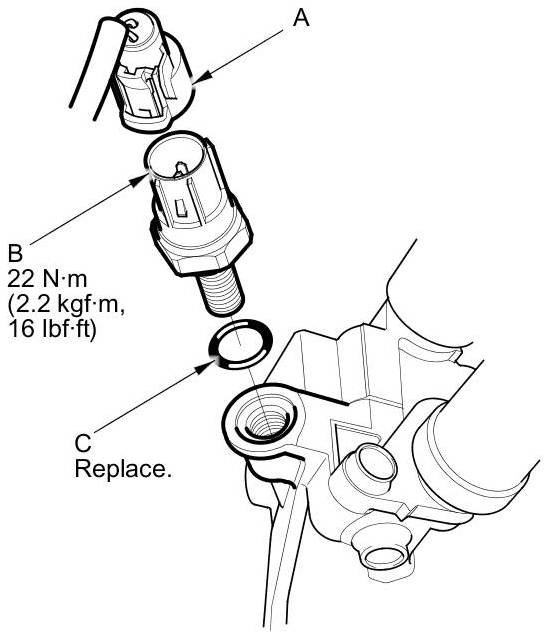 A

B
22 N·m
(2.2 kgf·m,
16 lbf·ft)

C
Replace.