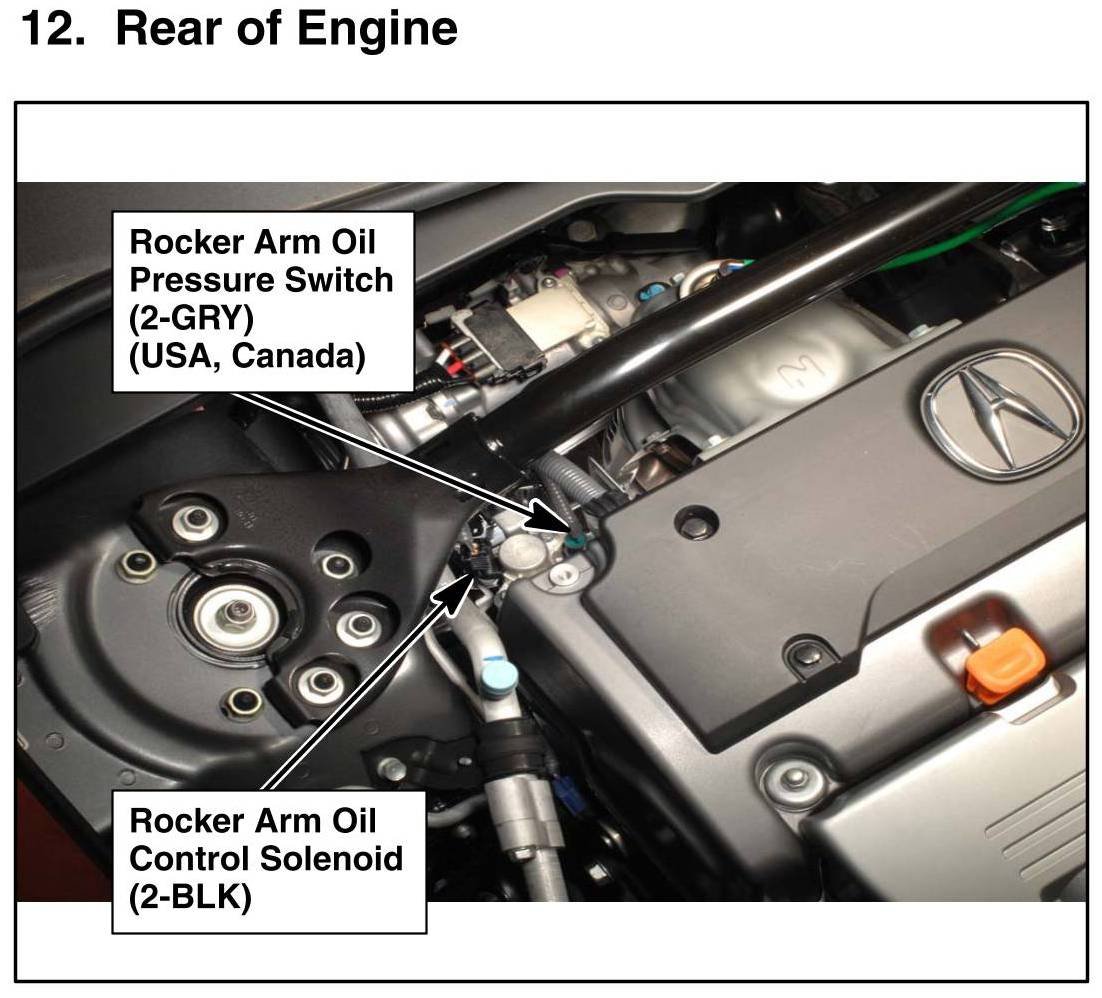 12. Rear of Engine

Rocker Arm Oil Pressure Switch (2-GRY) (USA, Canada)

Rocker Arm Oil Control Solenoid (2-BLK)