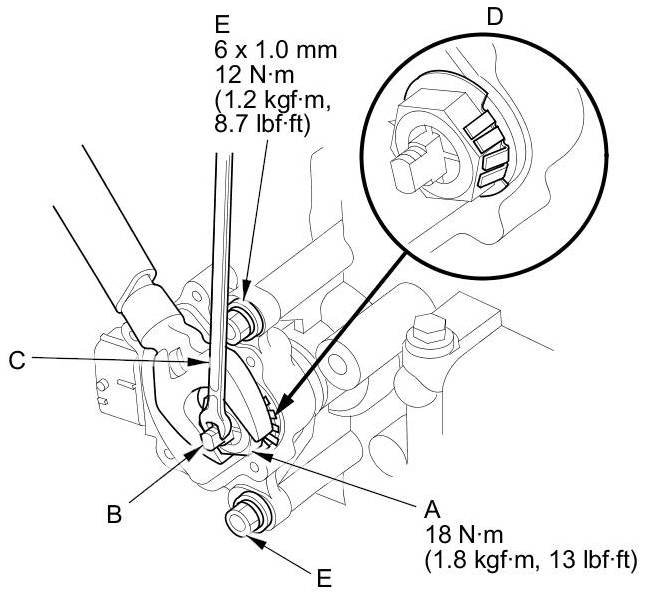 E
6 x 1.0 mm
12 N·m
(1.2 kgf·m,
8.7 lbf·ft)

D

C

B

A
18 N·m
(1.8 kgf·m, 13 lbf·ft)

E