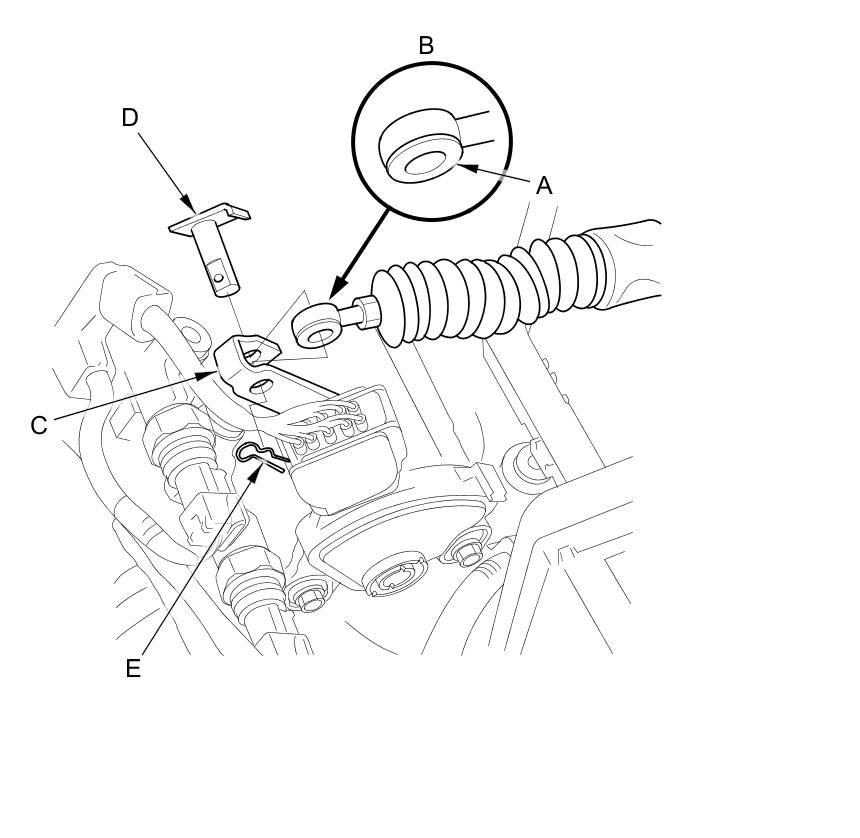 B
D
A
C
E