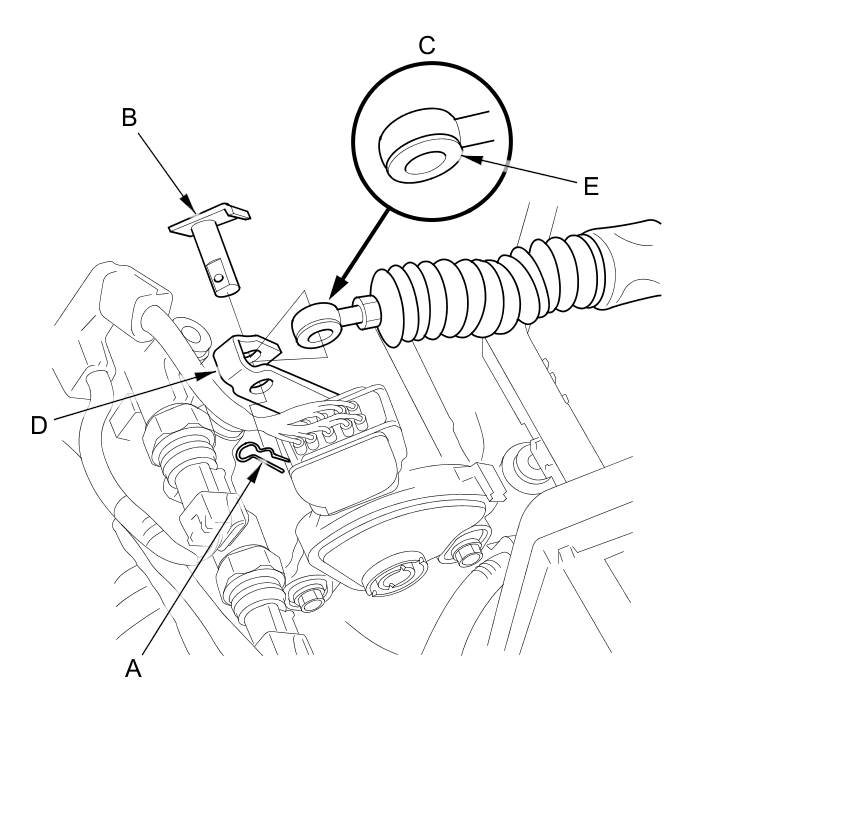 C
B
E
D
A