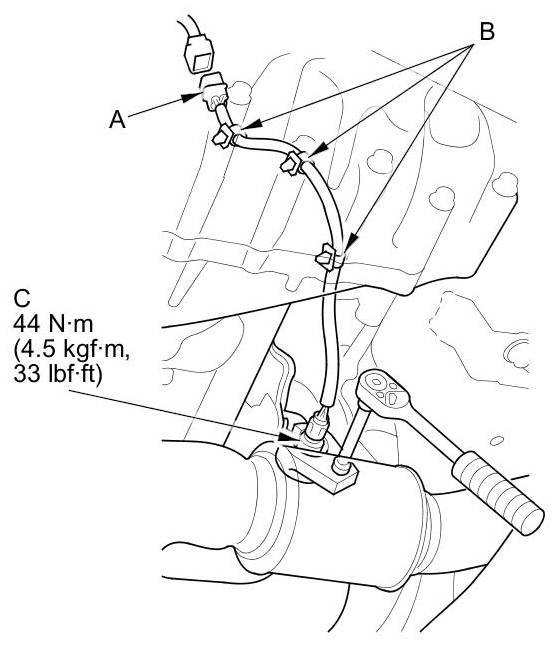 B

A

C
44 N·m
(4.5 kgf·m,
33 lbf·ft)