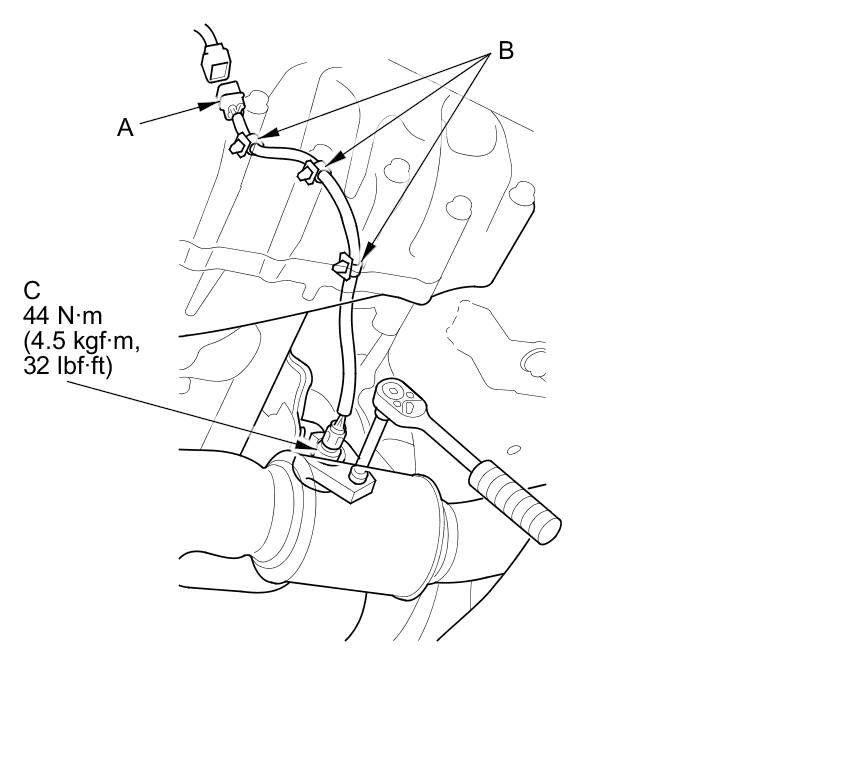 B

A

C
44 N·m
(4.5 kgf·m,
32 lbf·ft)