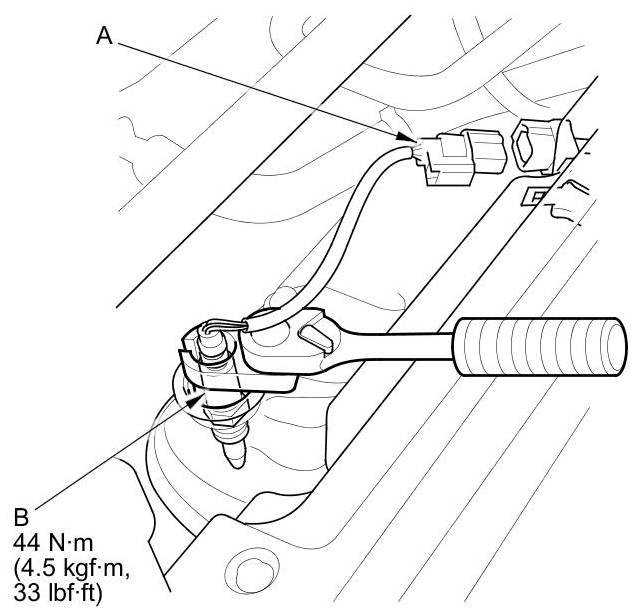 A

B
44 N·m
(4.5 kgf·m,
33 lbf·ft)