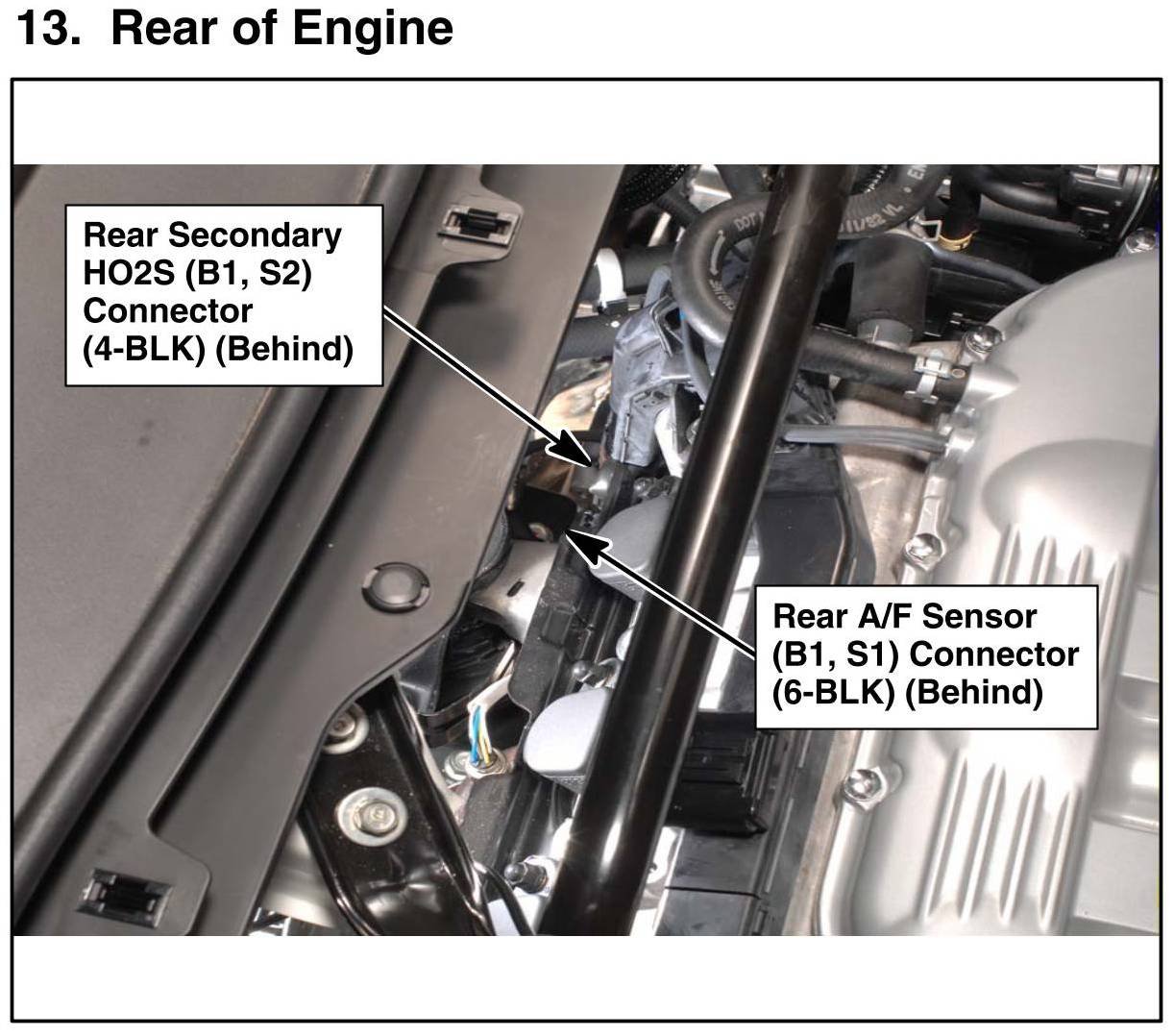 13. Rear of Engine

Rear Secondary HO2S (B1, S2) Connector (4-BLK) (Behind)

Rear A/F Sensor (B1, S1) Connector (6-BLK) (Behind)