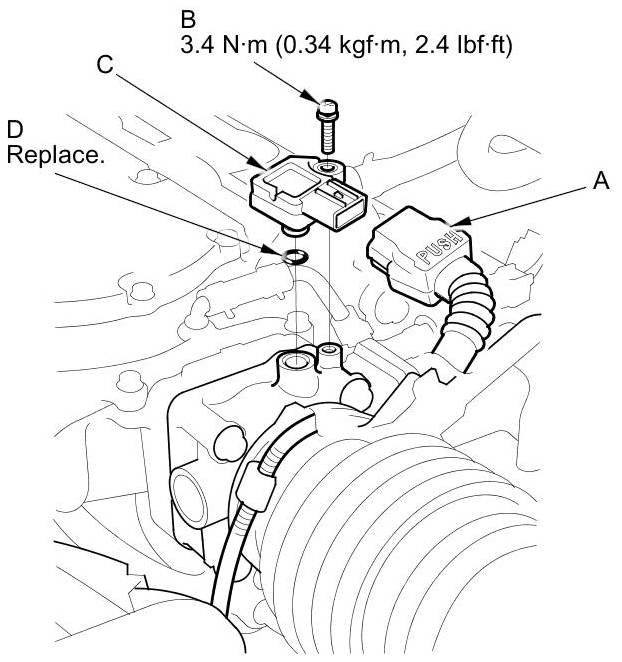 B
3.4 N·m (0.34 kgf·m, 2.4 lbf·ft)

C

D
Replace.

A

PUSH