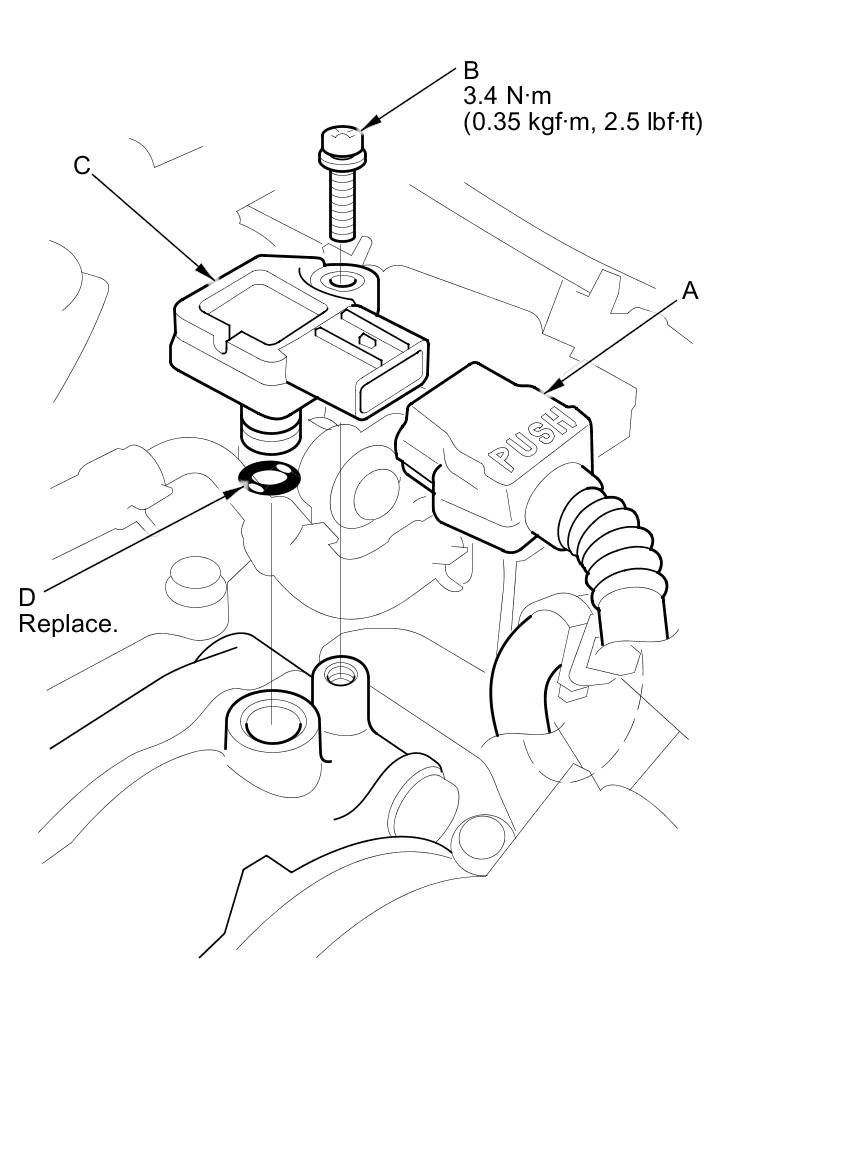 B
3.4 N·m
(0.35 kgf·m, 2.5 lbf·ft)

C

A

PUSH

D
Replace.