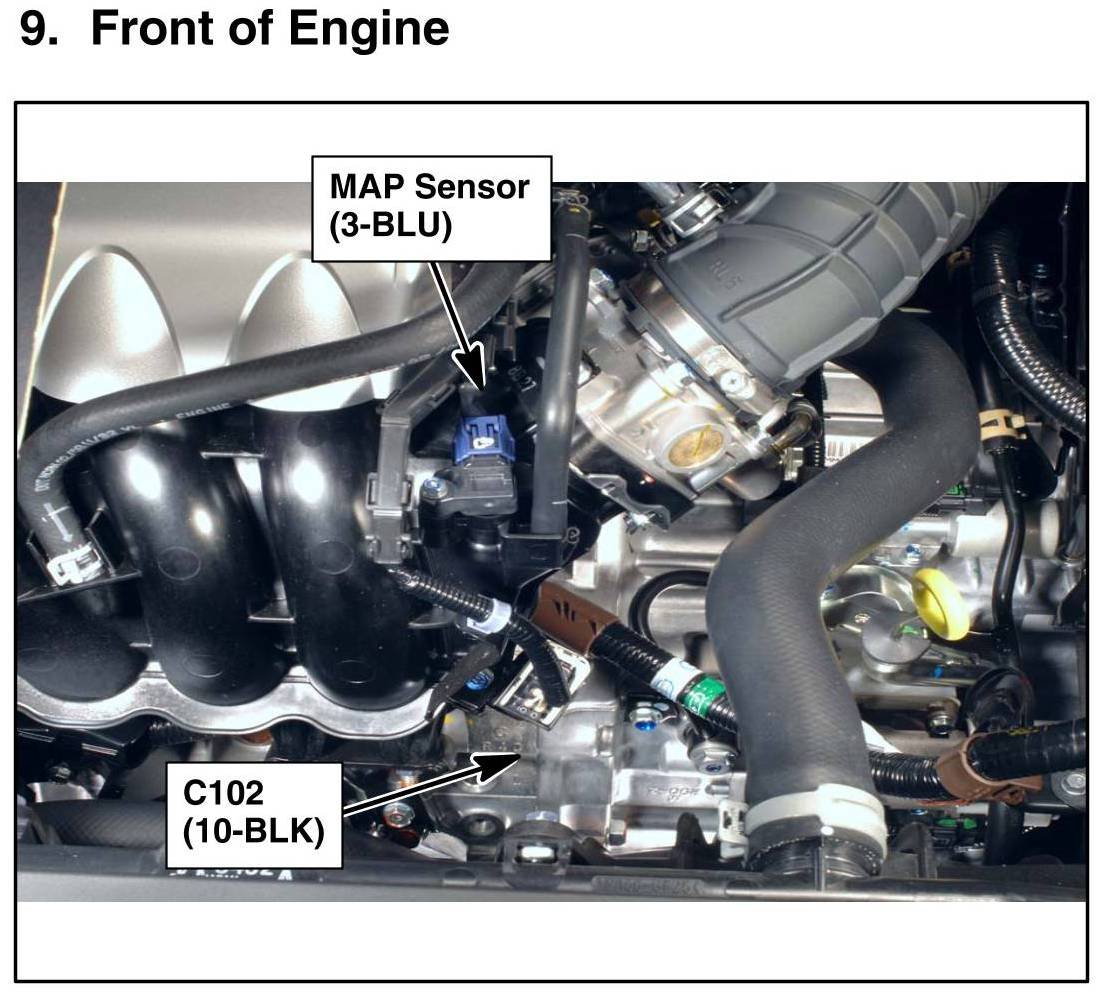 9. Front of Engine

MAP Sensor
(3-BLU)

C102
(10-BLK)