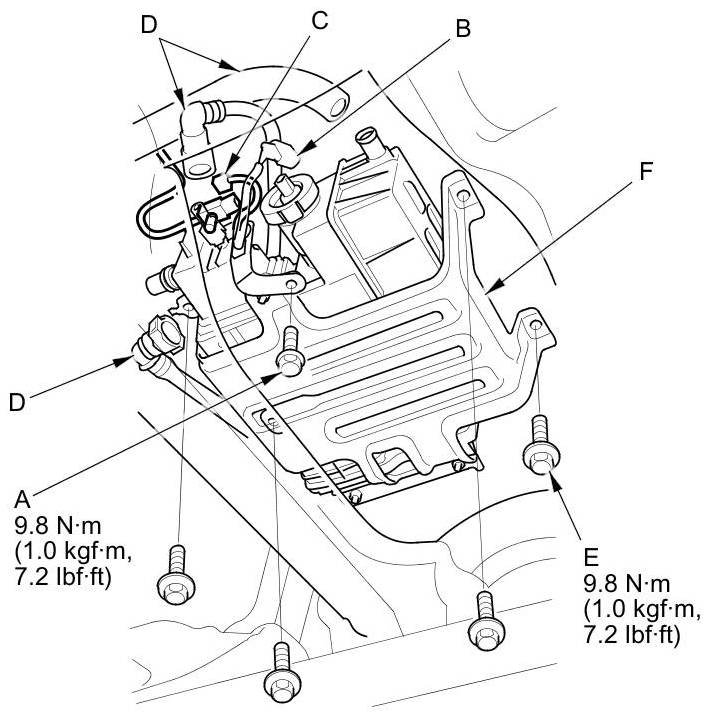 D

C

B

F

D

A
9.8 N·m
(1.0 kgf·m,
7.2 lbf·ft)

E
9.8 N·m
(1.0 kgf·m,
7.2 lbf·ft)