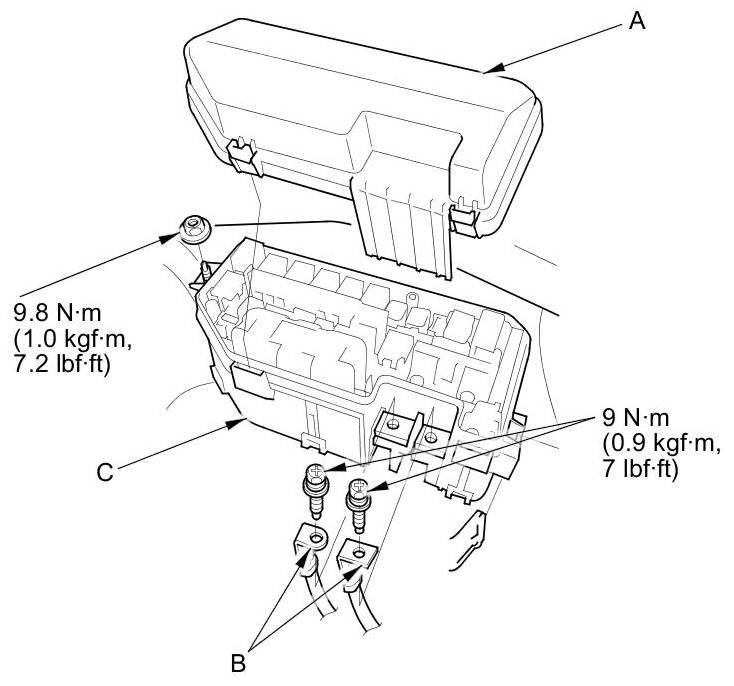 A

9.8 N·m
(1.0 kgf·m,
7.2 lbf·ft)

9 N·m
(0.9 kgf·m,
7 lbf·ft)

C

B