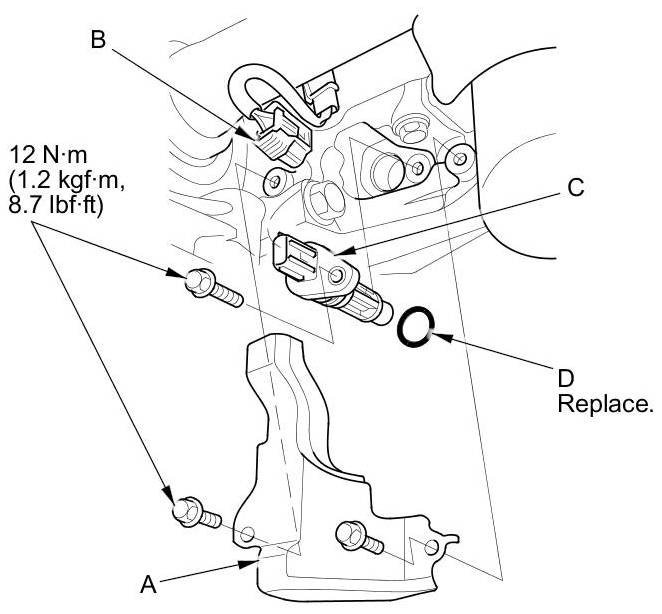 B

12 N·m
(1.2 kgf·m,
8.7 lbf·ft)

C

D
Replace.

A