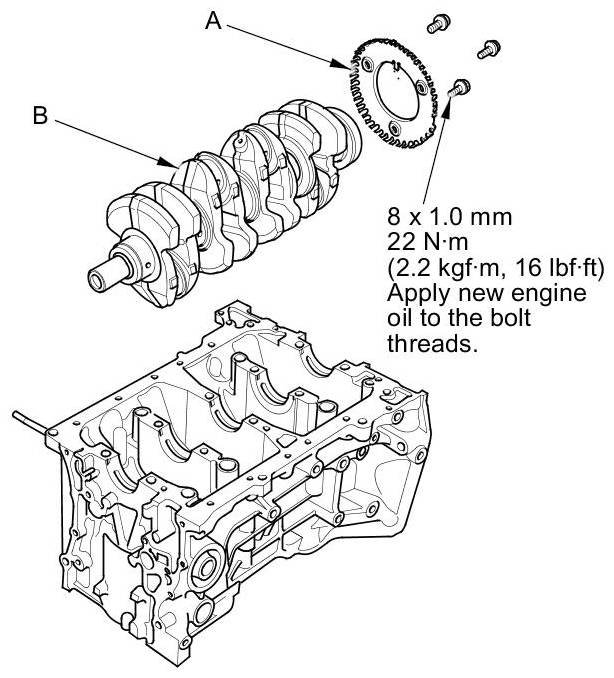 A

B

8 x 1.0 mm
22 N·m
(2.2 kgf·m, 16 lbf·ft)
Apply new engine oil to the bolt threads.