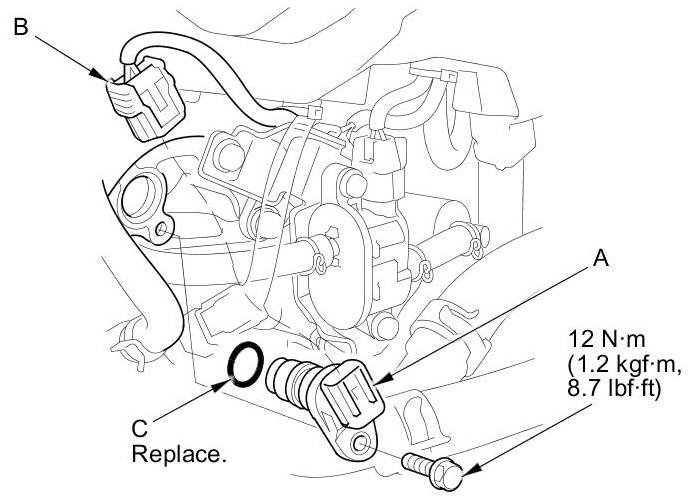 B

A

12 N·m
(1.2 kgf·m,
8.7 lbf·ft)

C
Replace.