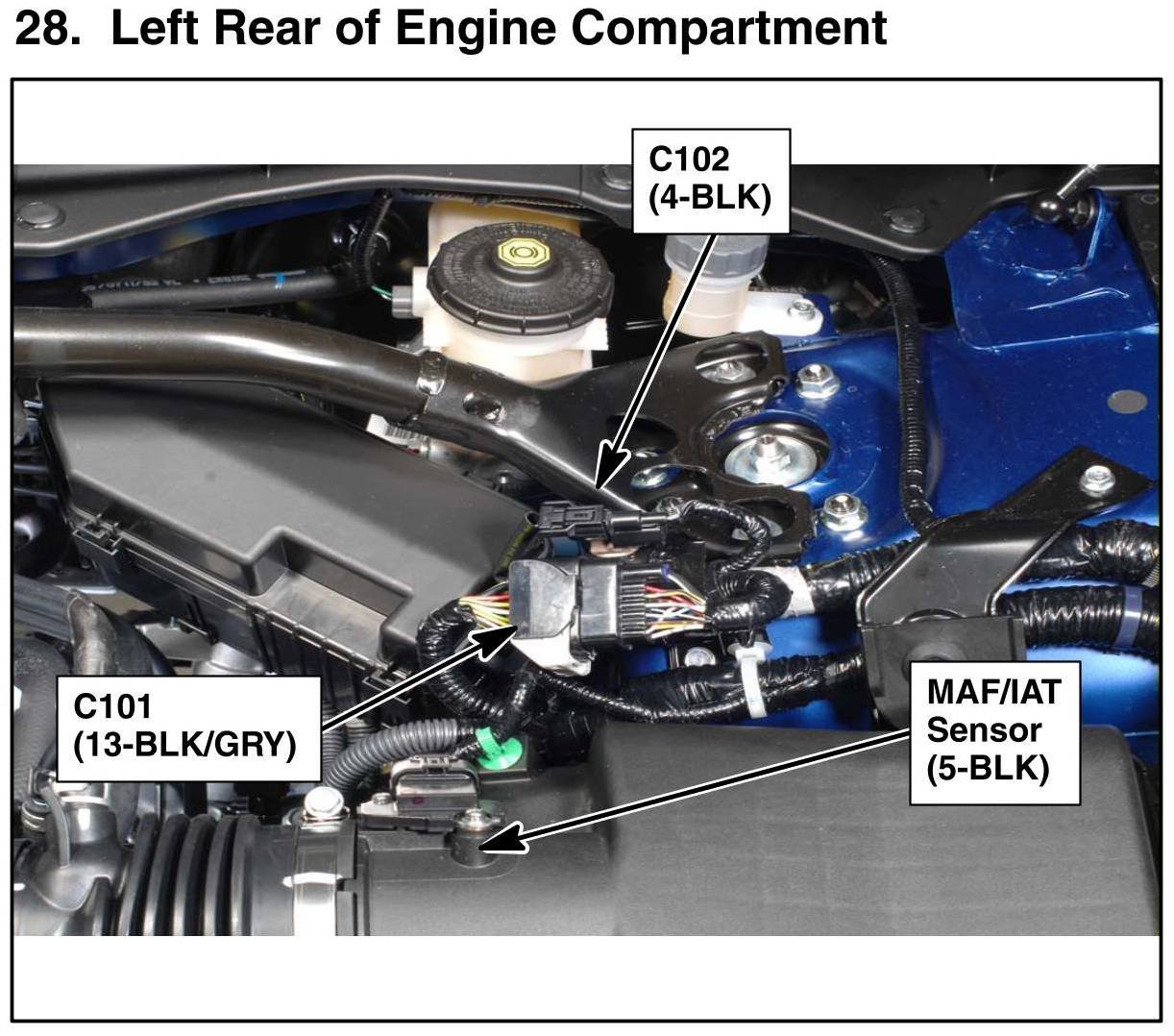 28. Left Rear of Engine Compartment

C102
(4-BLK)

C101
(13-BLK/GRY)

MAF/IAT
Sensor
(5-BLK)