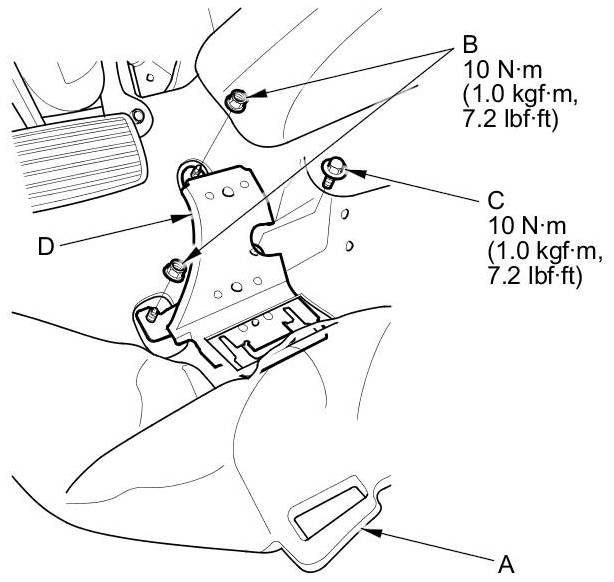 B
10 N·m
(1.0 kgf·m,
7.2 lbf·ft)

C
10 N·m
(1.0 kgf·m,
7.2 lbf·ft)

D

A