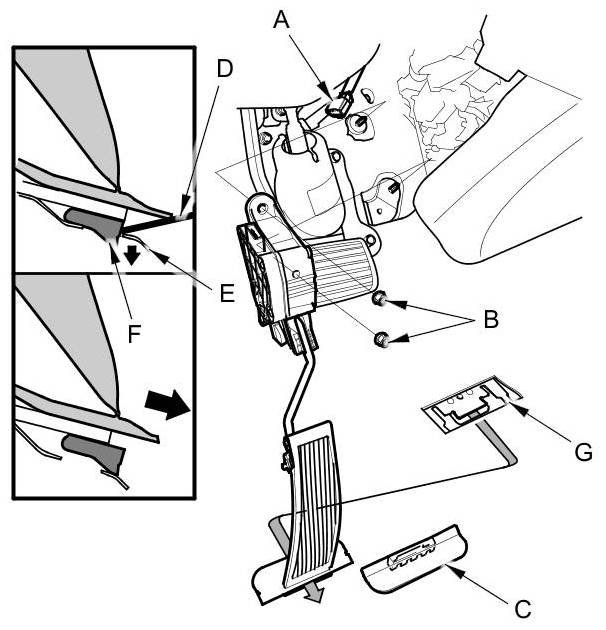 A
D
E
F
B
G
C