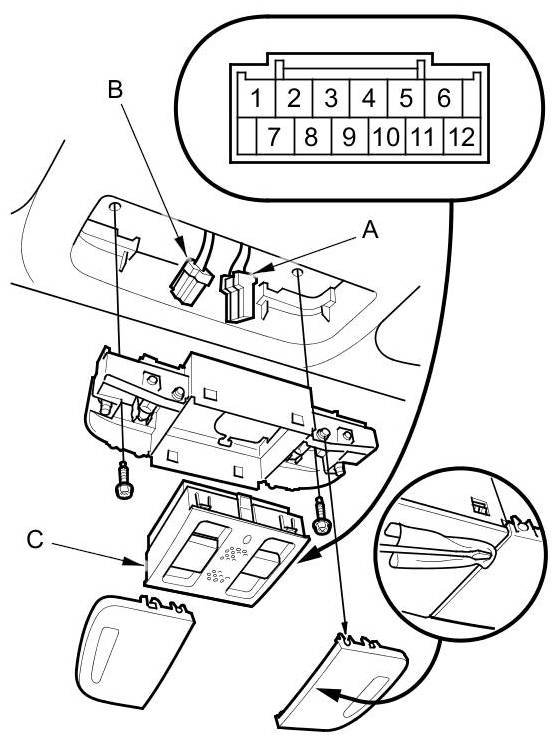 1 2 3 4 5 6
7 8 9 10 11 12

B

A

C