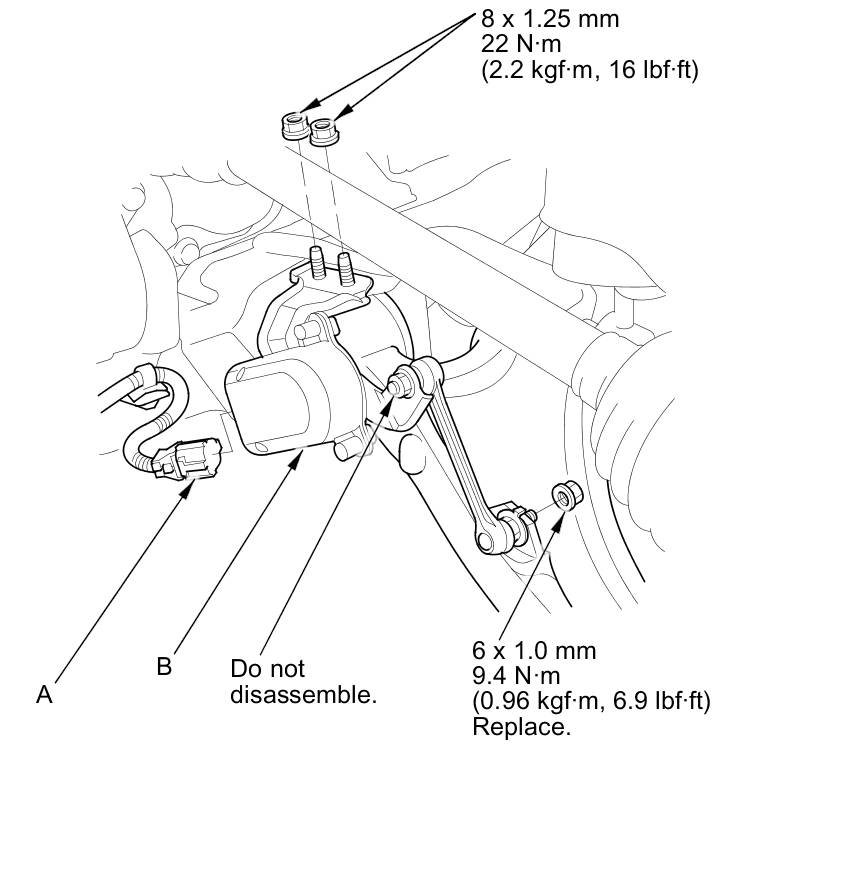 8 x 1.25 mm
22 N·m
(2.2 kgf·m, 16 lbf·ft)

A

B

Do not disassemble.

6 x 1.0 mm
9.4 N·m
(0.96 kgf·m, 6.9 lbf·ft)
Replace.