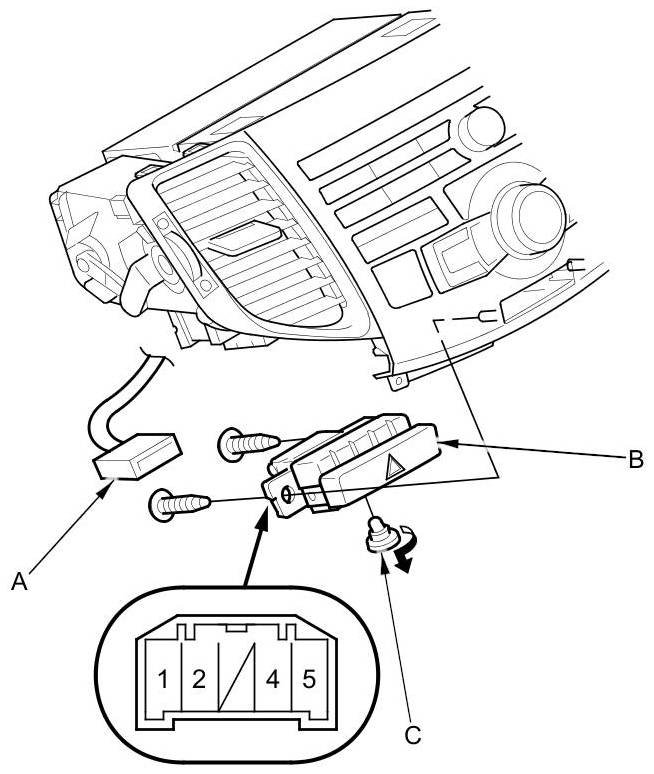 B

A

1 2 4 5

C