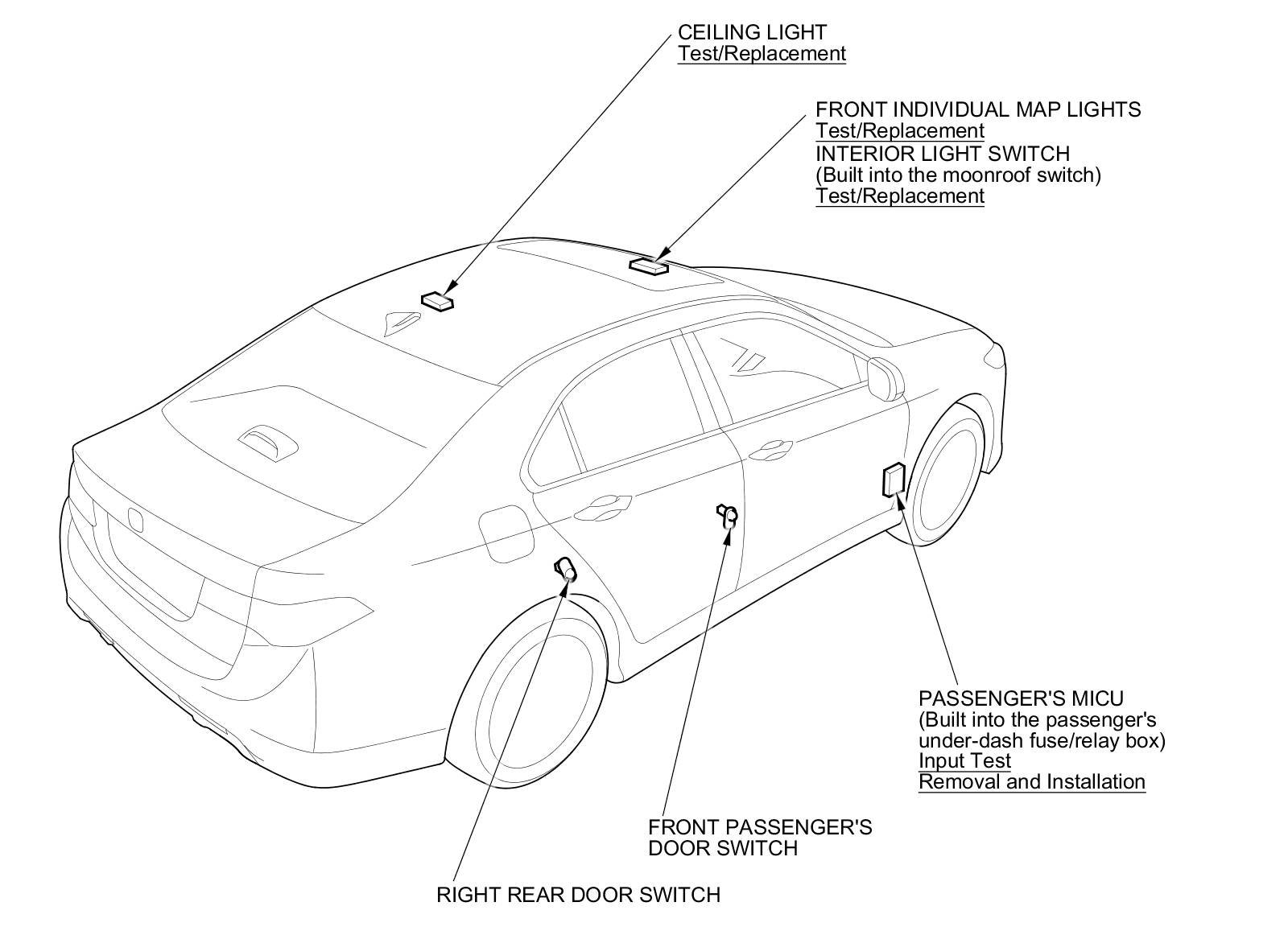 CEILING LIGHT
Test/Replacement

FRONT INDIVIDUAL MAP LIGHTS
Test/Replacement
INTERIOR LIGHT SWITCH
(Built into the moonroof switch)
Test/Replacement

PASSENGER'S MICU
(Built into the passenger's under-dash fuse/relay box)
Input Test
Removal and Installation

FRONT PASSENGER'S DOOR SWITCH

RIGHT REAR DOOR SWITCH