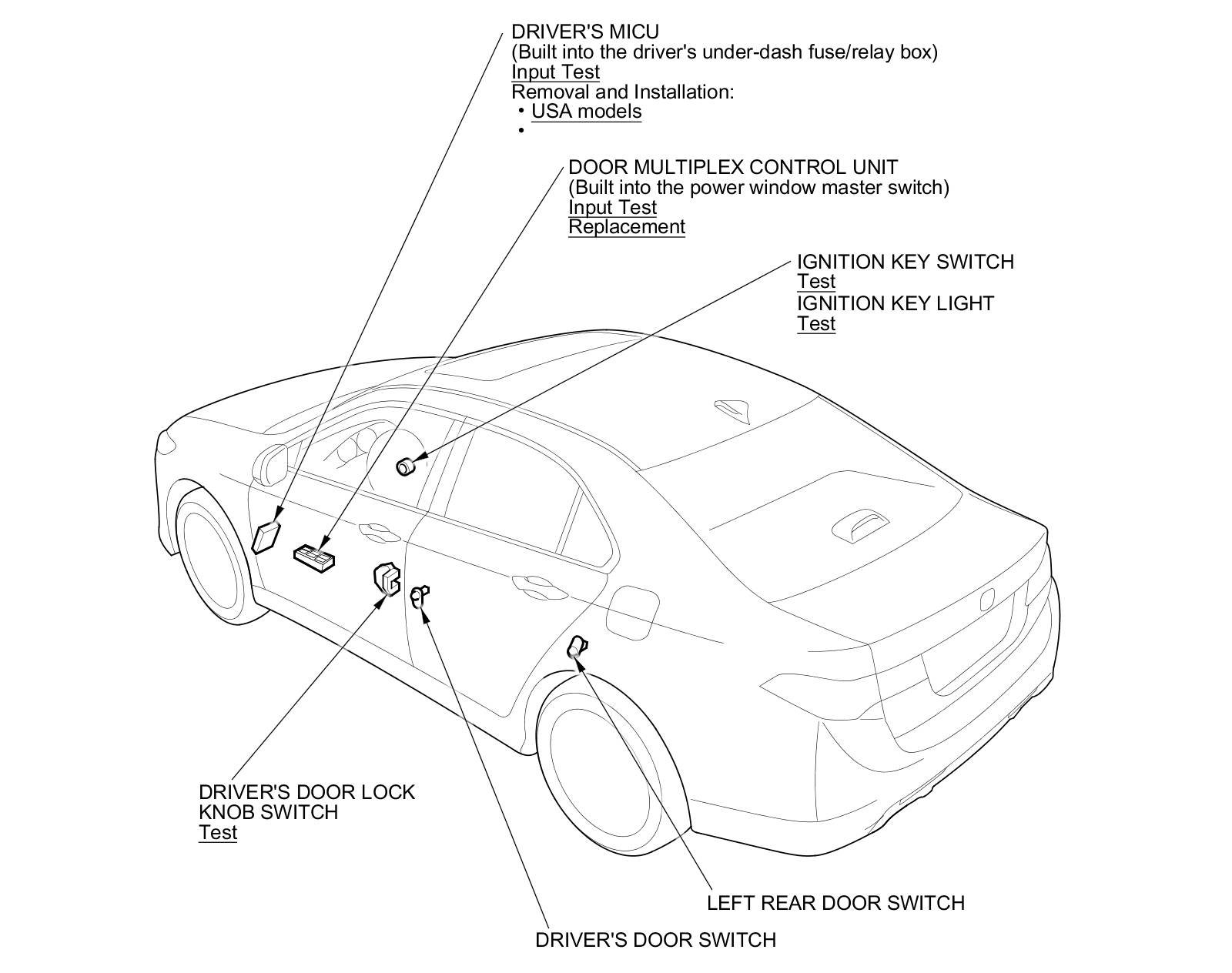 DRIVER'S MICU
(Built into the driver's under-dash fuse/relay box)
Input Test
Removal and Installation:
• USA models
•

DOOR MULTIPLEX CONTROL UNIT
(Built into the power window master switch)
Input Test
Replacement

IGNITION KEY SWITCH
Test
IGNITION KEY LIGHT
Test

DRIVER'S DOOR LOCK KNOB SWITCH
Test

LEFT REAR DOOR SWITCH

DRIVER'S DOOR SWITCH