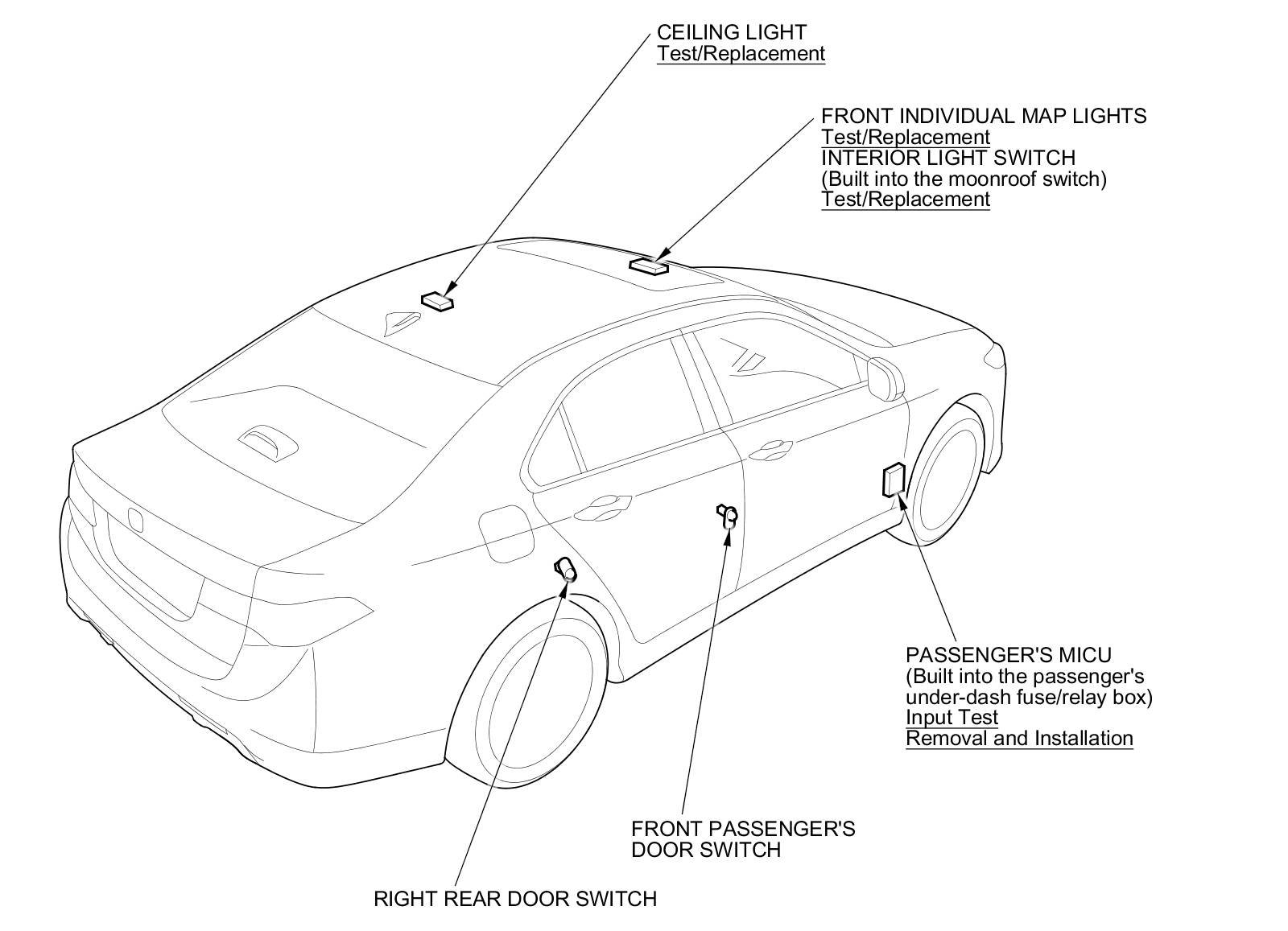 CEILING LIGHT
Test/Replacement

FRONT INDIVIDUAL MAP LIGHTS
Test/Replacement
INTERIOR LIGHT SWITCH
(Built into the moonroof switch)
Test/Replacement

PASSENGER'S MICU
(Built into the passenger's under-dash fuse/relay box)
Input Test
Removal and Installation

FRONT PASSENGER'S DOOR SWITCH

RIGHT REAR DOOR SWITCH