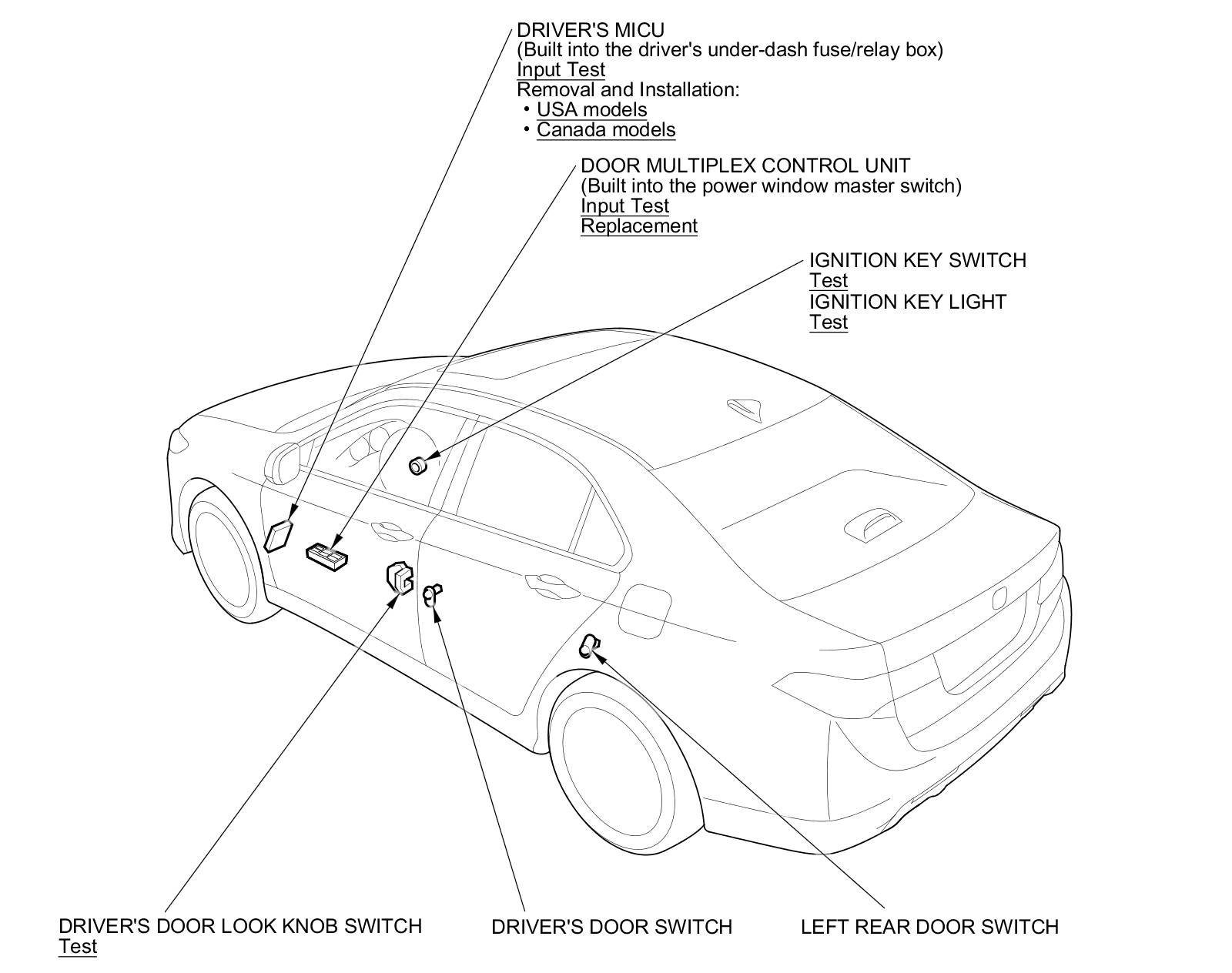 DRIVER'S MICU
(Built into the driver's under-dash fuse/relay box)
Input Test
Removal and Installation:
• USA models
• Canada models

DOOR MULTIPLEX CONTROL UNIT
(Built into the power window master switch)
Input Test
Replacement

IGNITION KEY SWITCH
Test
IGNITION KEY LIGHT
Test

DRIVER'S DOOR LOOK KNOB SWITCH
Test

DRIVER'S DOOR SWITCH

LEFT REAR DOOR SWITCH