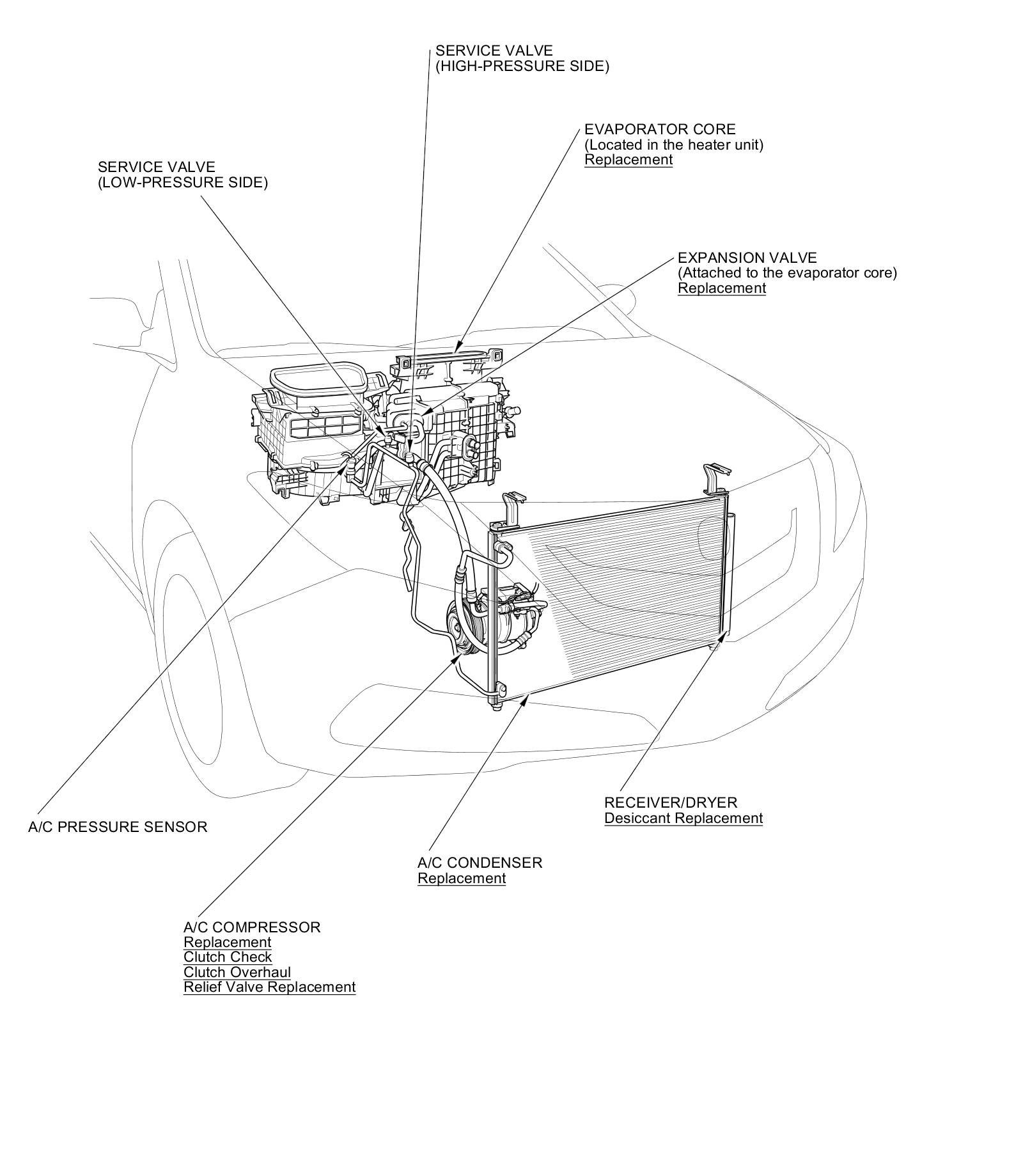 SERVICE VALVE
(HIGH-PRESSURE SIDE)

EVAPORATOR CORE
(Located in the heater unit)
Replacement

SERVICE VALVE
(LOW-PRESSURE SIDE)

EXPANSION VALVE
(Attached to the evaporator core)
Replacement

RECEIVER/DRYER
Desiccant Replacement

A/C PRESSURE SENSOR

A/C CONDENSER
Replacement

A/C COMPRESSOR
Replacement
Clutch Check
Clutch Overhaul
Relief Valve Replacement