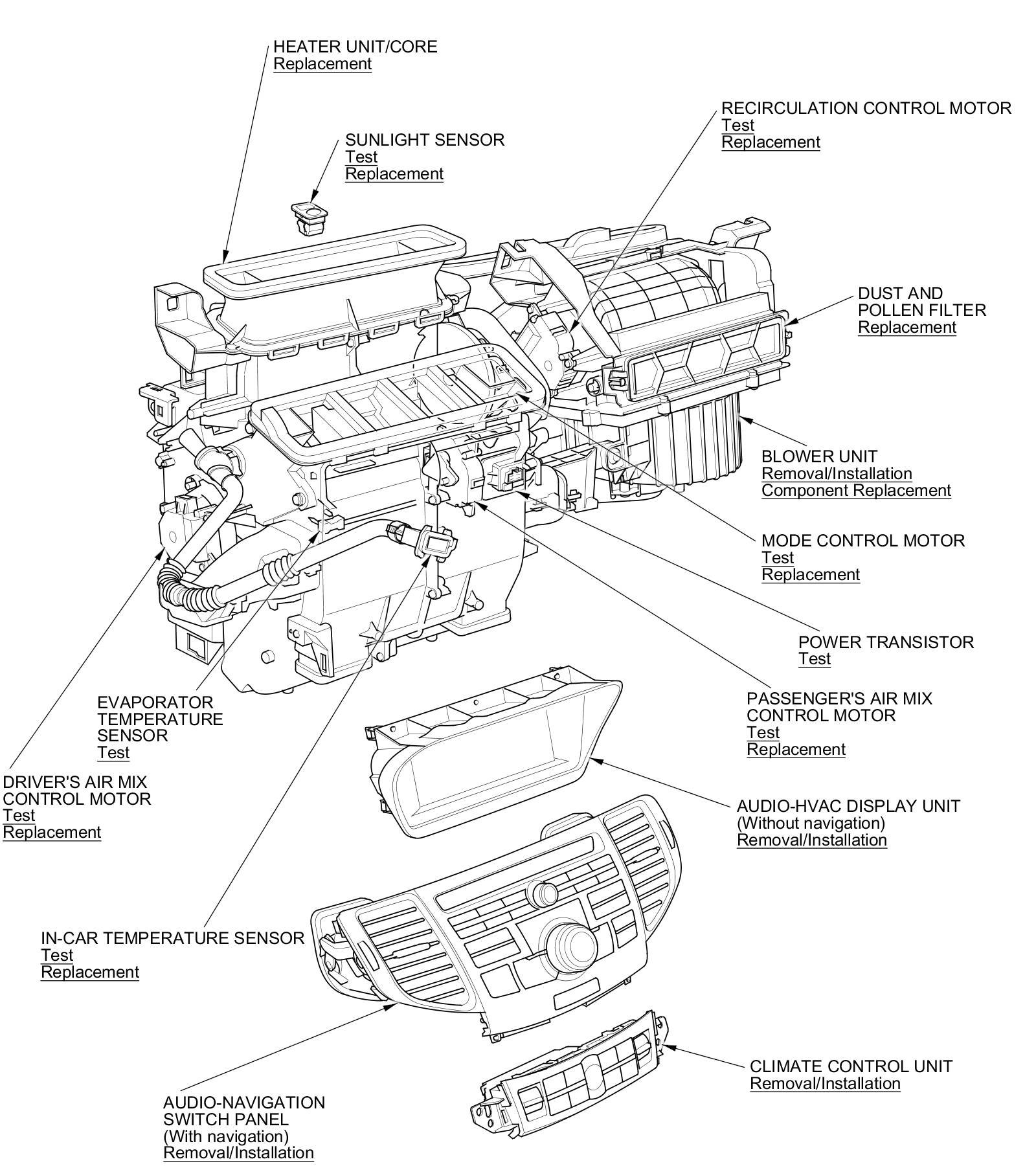 HEATER UNIT/CORE
Replacement

SUNLIGHT SENSOR
Test
Replacement

RECIRCULATION CONTROL MOTOR
Test
Replacement

DUST AND
POLLEN FILTER
Replacement

BLOWER UNIT
Removal/Installation
Component Replacement

MODE CONTROL MOTOR
Test
Replacement

POWER TRANSISTOR
Test

PASSENGER'S AIR MIX
CONTROL MOTOR
Test
Replacement

EVAPORATOR
TEMPERATURE
SENSOR
Test

DRIVER'S AIR MIX
CONTROL MOTOR
Test
Replacement

AUDIO-HVAC DISPLAY UNIT
(Without navigation)
Removal/Installation

IN-CAR TEMPERATURE SENSOR
Test
Replacement

CLIMATE CONTROL UNIT
Removal/Installation

AUDIO-NAVIGATION
SWITCH PANEL
(With navigation)
Removal/Installation