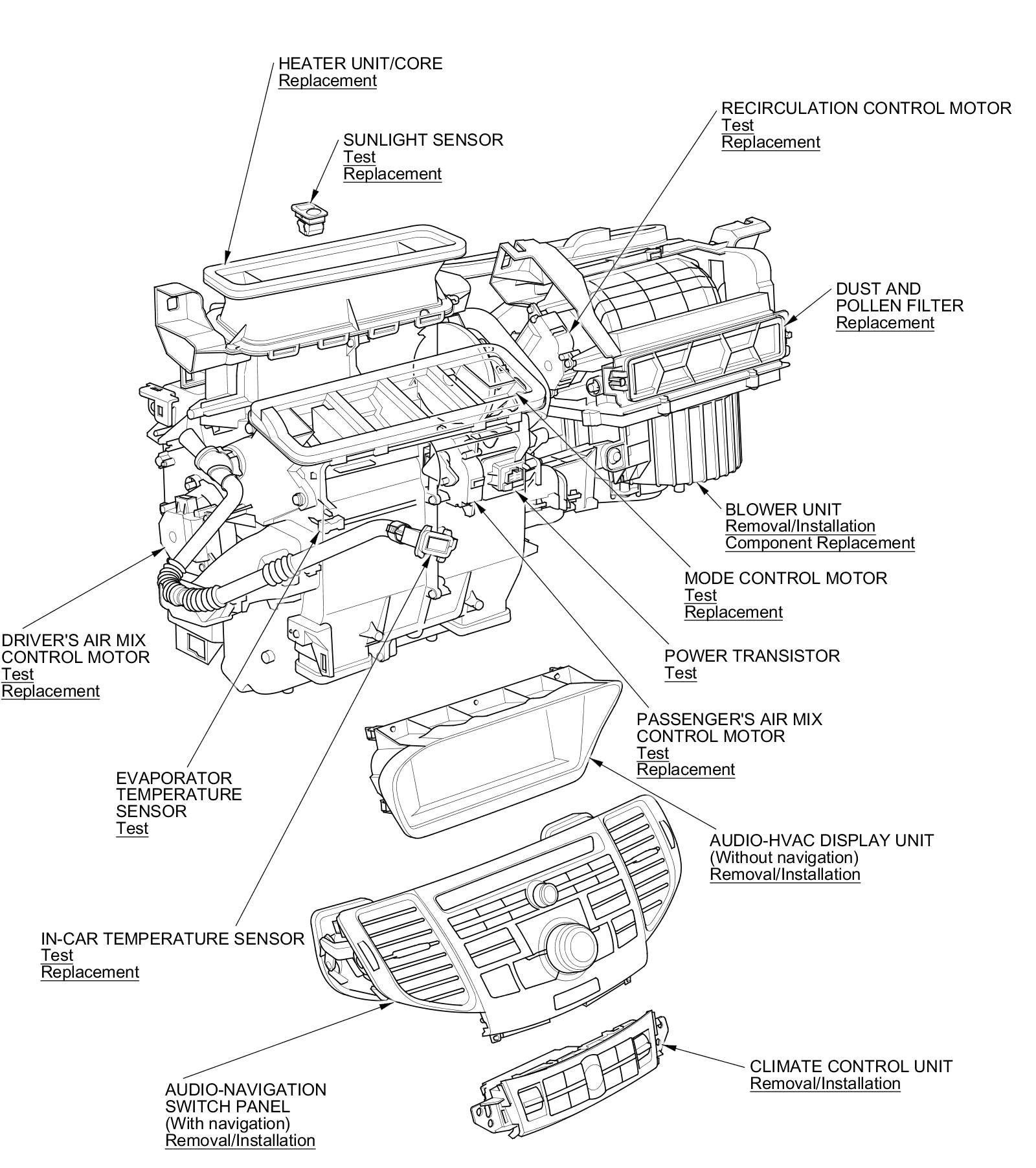 HEATER UNIT/CORE
Replacement

SUNLIGHT SENSOR
Test
Replacement

RECIRCULATION CONTROL MOTOR
Test
Replacement

DUST AND
POLLEN FILTER
Replacement

BLOWER UNIT
Removal/Installation
Component Replacement

MODE CONTROL MOTOR
Test
Replacement

POWER TRANSISTOR
Test

DRIVER'S AIR MIX
CONTROL MOTOR
Test
Replacement

PASSENGER'S AIR MIX
CONTROL MOTOR
Test
Replacement

EVAPORATOR
TEMPERATURE
SENSOR
Test

AUDIO-HVAC DISPLAY UNIT
(Without navigation)
Removal/Installation

IN-CAR TEMPERATURE SENSOR
Test
Replacement

CLIMATE CONTROL UNIT
Removal/Installation

AUDIO-NAVIGATION
SWITCH PANEL
(With navigation)
Removal/Installation