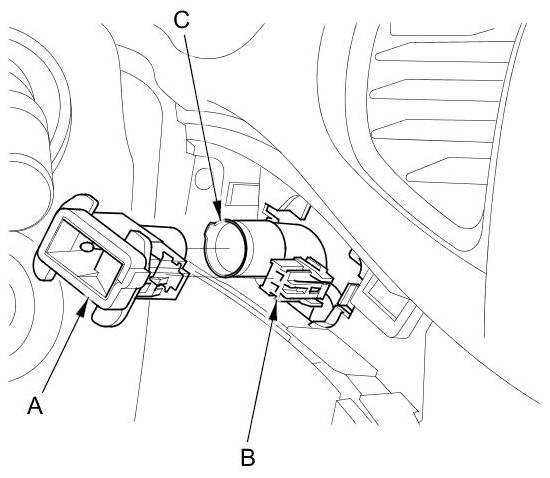 C

A

B