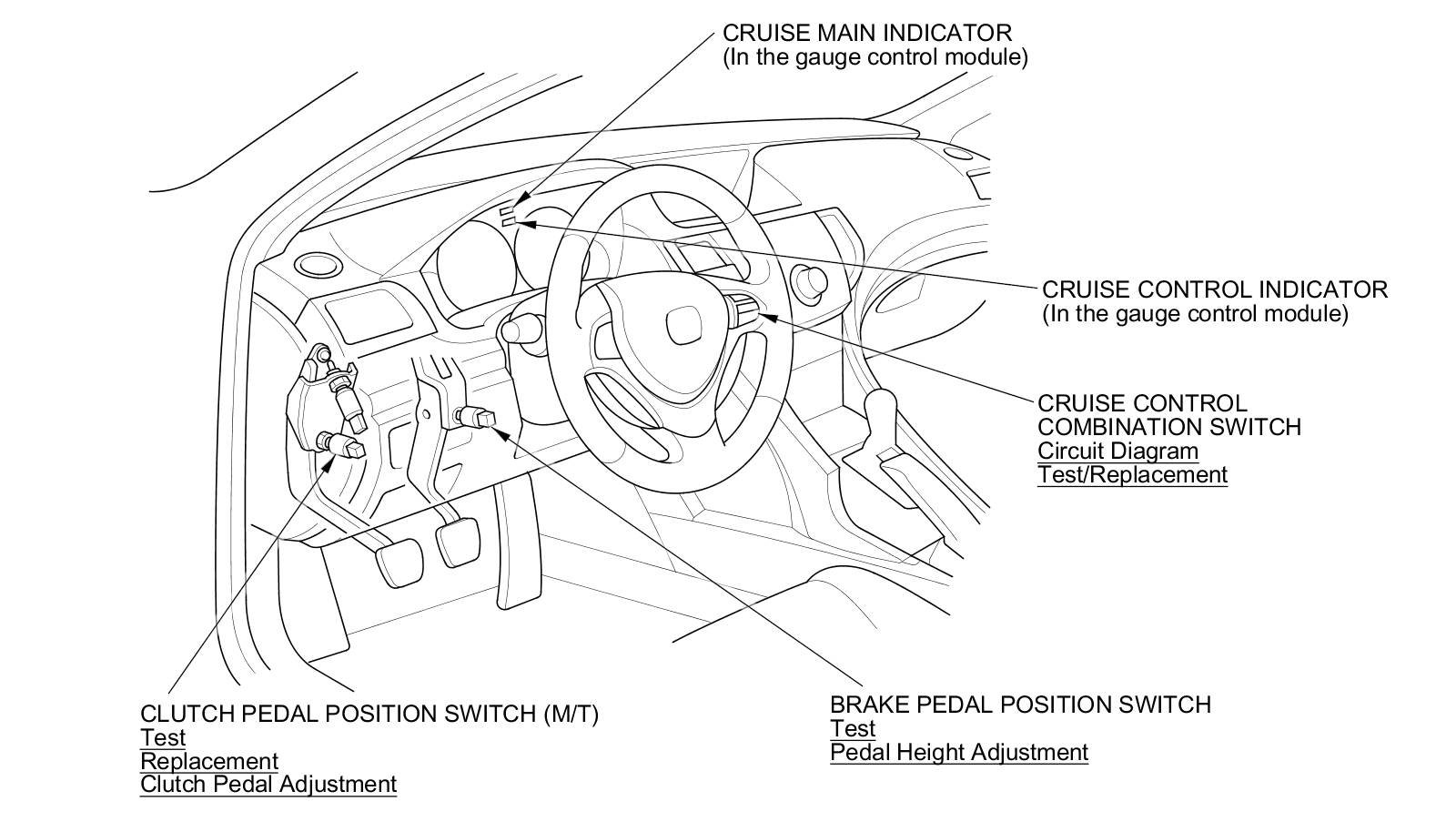 CRUISE MAIN INDICATOR
(In the gauge control module)

CRUISE CONTROL INDICATOR
(In the gauge control module)

CRUISE CONTROL COMBINATION SWITCH
Circuit Diagram
Test/Replacement

CLUTCH PEDAL POSITION SWITCH (M/T)
Test
Replacement
Clutch Pedal Adjustment

BRAKE PEDAL POSITION SWITCH
Test
Pedal Height Adjustment