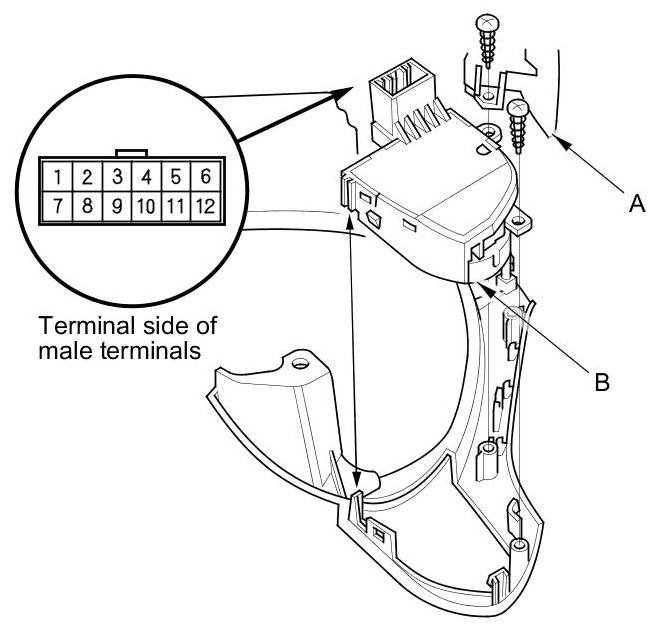 | 1 | 2 | 3 | 4 | 5 | 6 |
|---|---|---|---|---|---|
| 7 | 8 | 9 | 10 | 11 | 12 |

Terminal side of male terminals

A

B