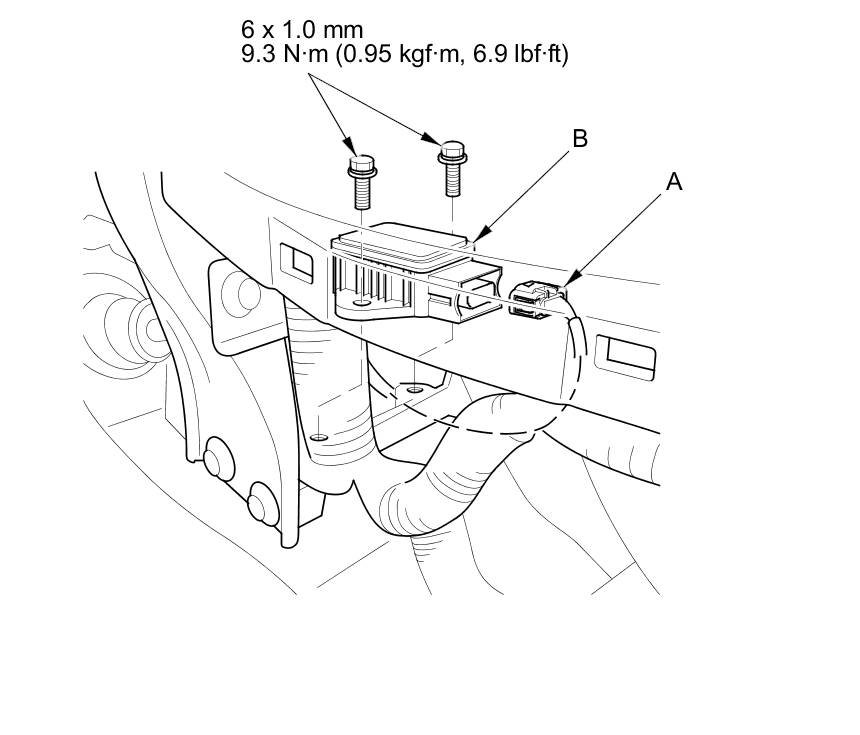 6 x 1.0 mm
9.3 N·m (0.95 kgf·m, 6.9 lbf·ft)

B

A