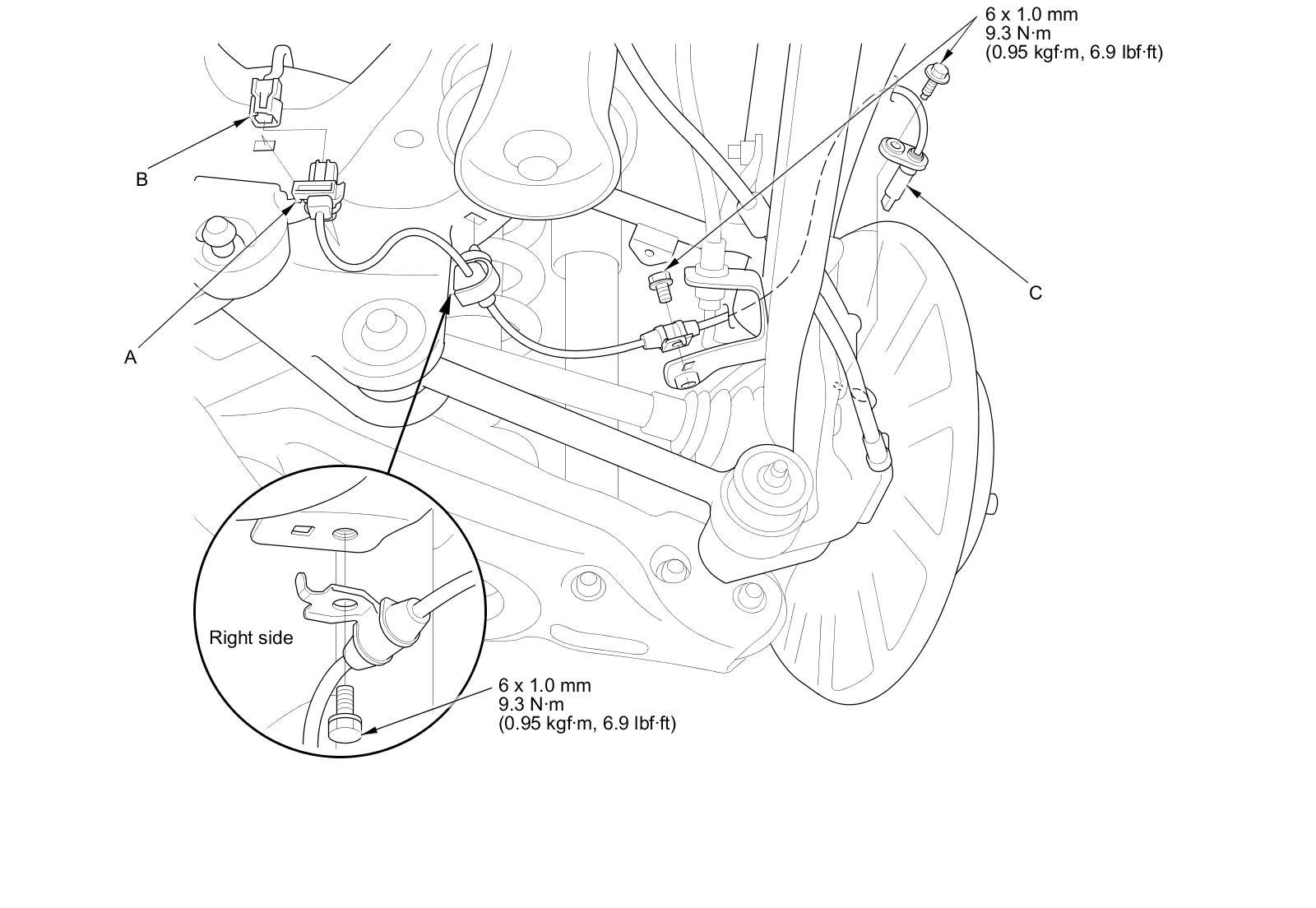 6 x 1.0 mm
9.3 N·m
(0.95 kgf·m, 6.9 lbf·ft)

B

C

A

Right side

6 x 1.0 mm
9.3 N·m
(0.95 kgf·m, 6.9 lbf·ft)