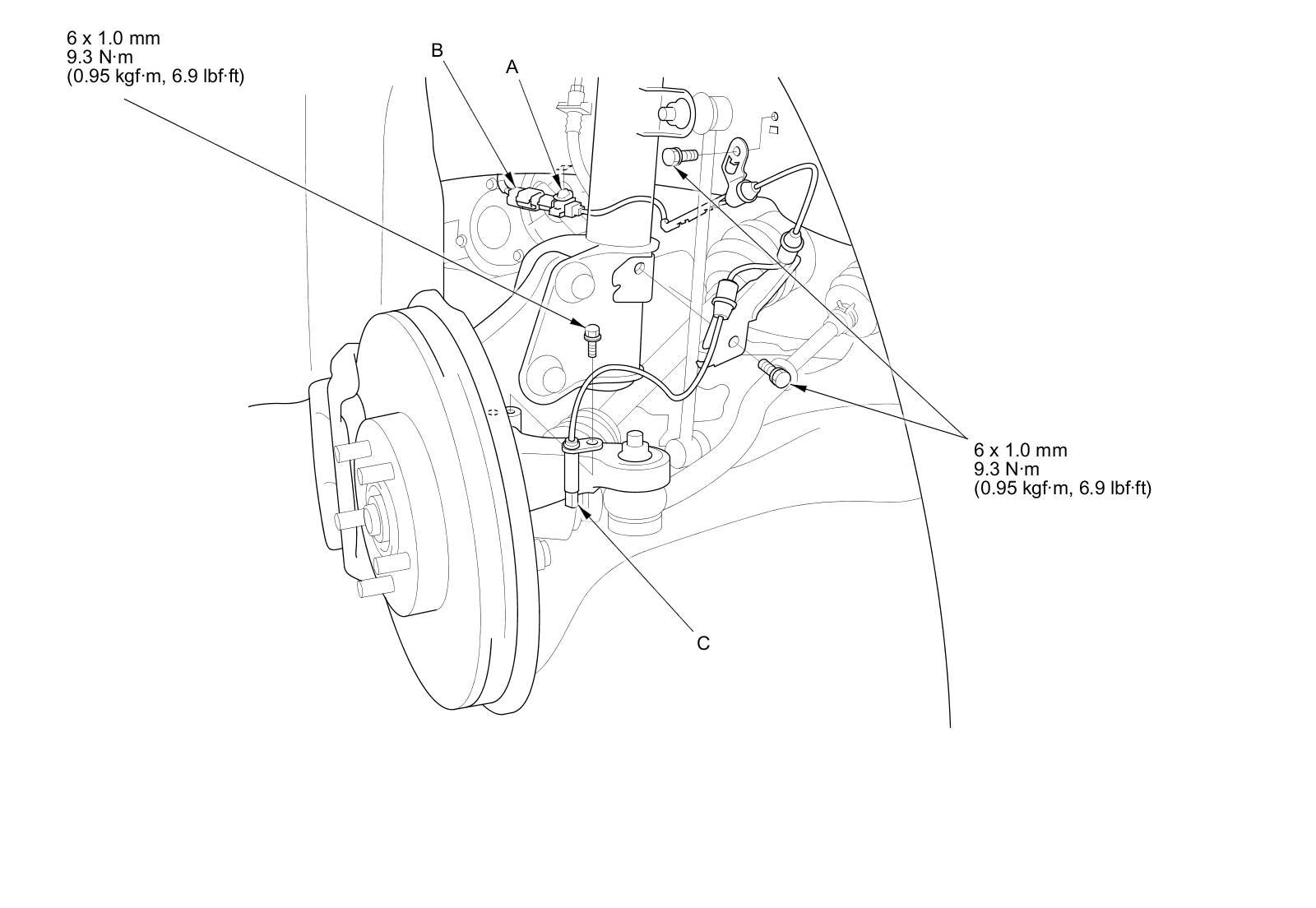 6 x 1.0 mm
9.3 N·m
(0.95 kgf·m, 6.9 lbf·ft)

B

A

6 x 1.0 mm
9.3 N·m
(0.95 kgf·m, 6.9 lbf·ft)

C