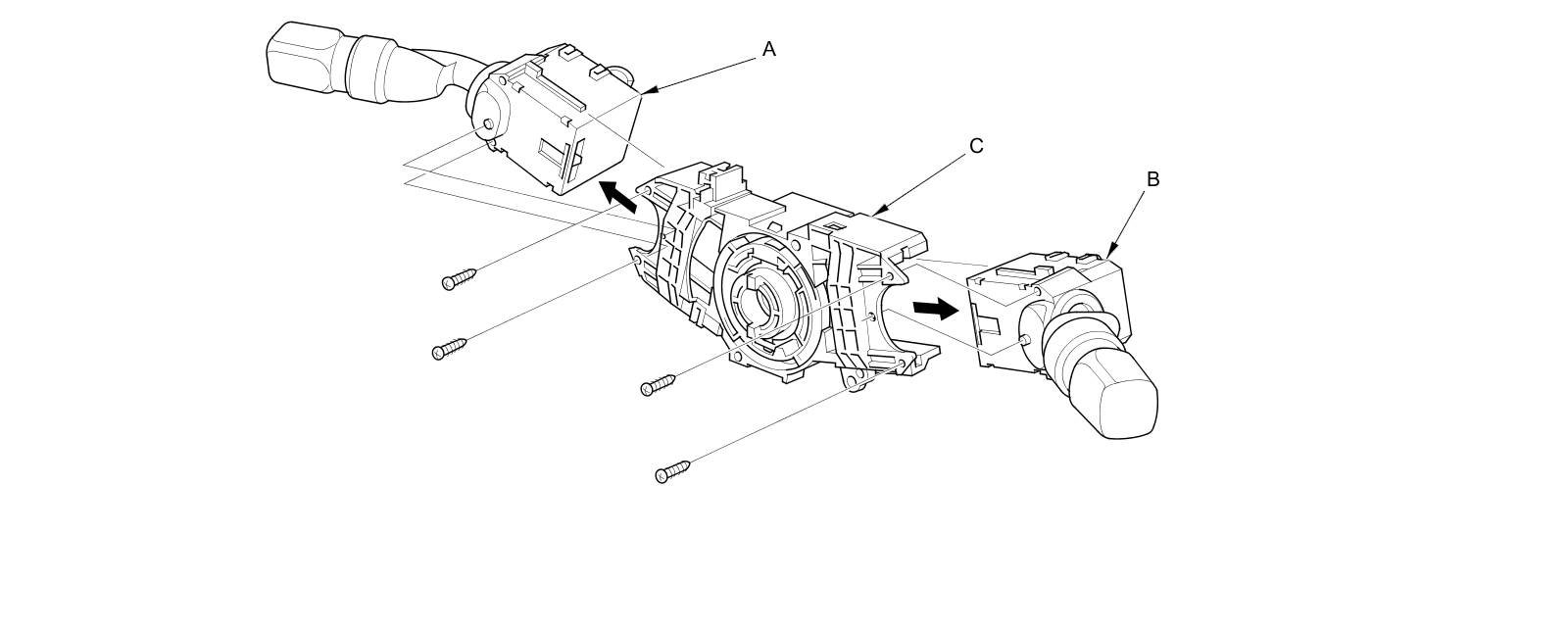 A

C

B