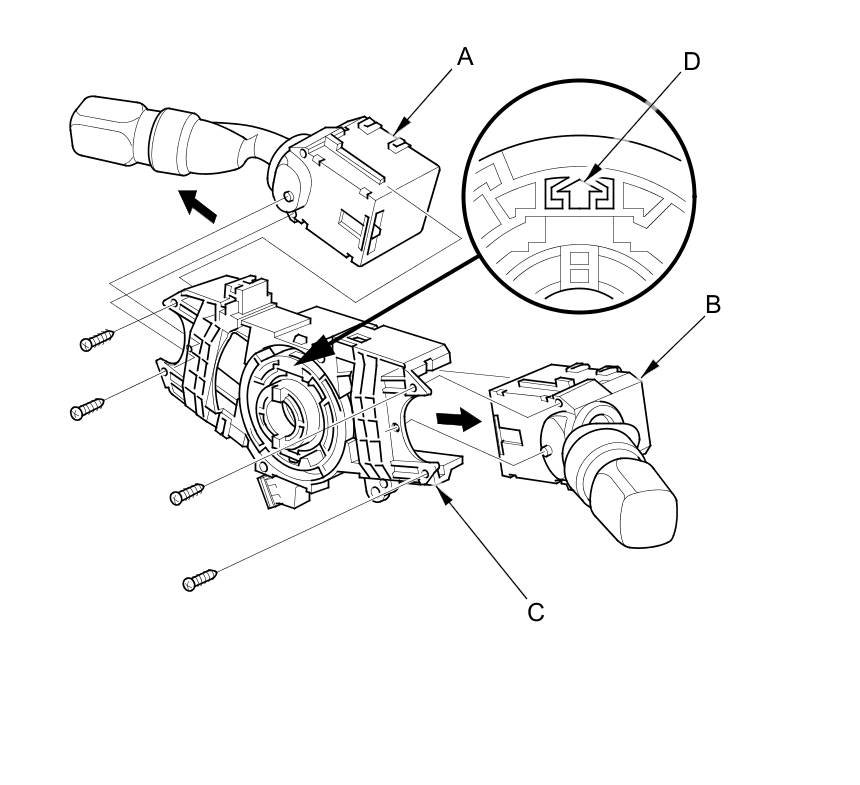 A

D

B

C