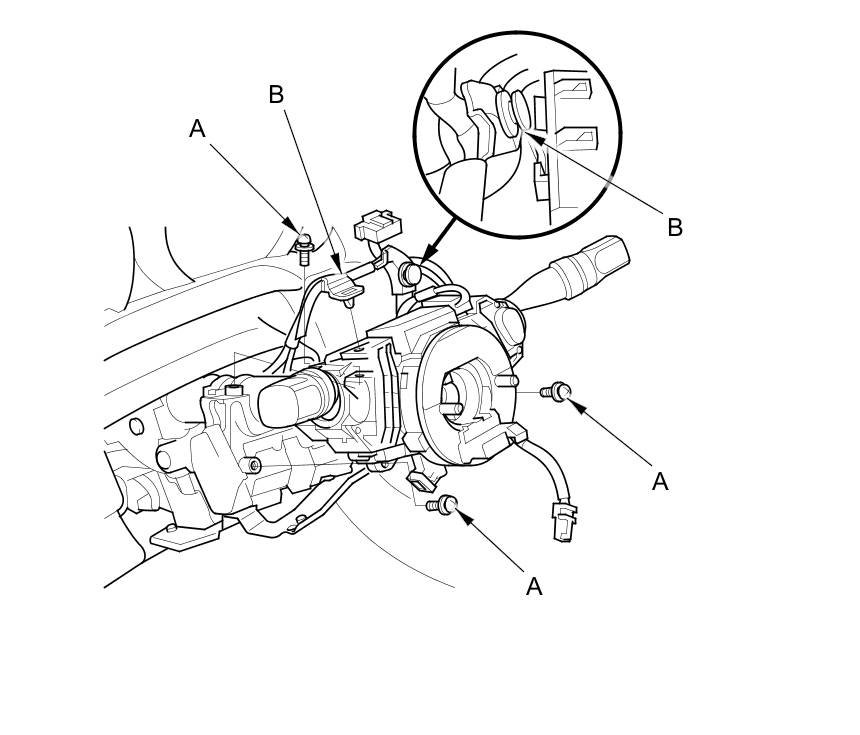 B
A
B
A
A