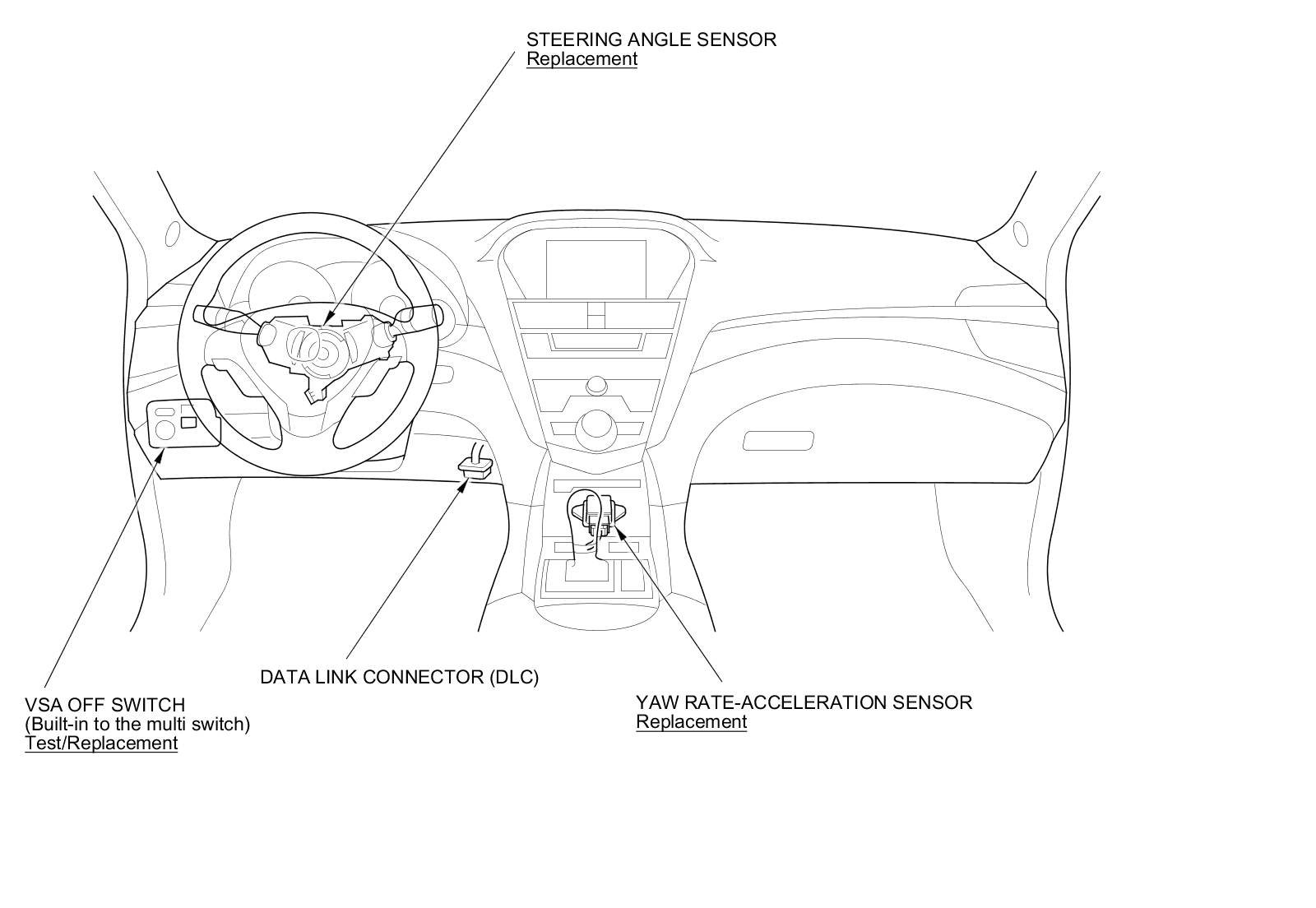 STEERING ANGLE SENSOR
Replacement

DATA LINK CONNECTOR (DLC)

VSA OFF SWITCH
(Built-in to the multi switch)
Test/Replacement

YAW RATE-ACCELERATION SENSOR
Replacement